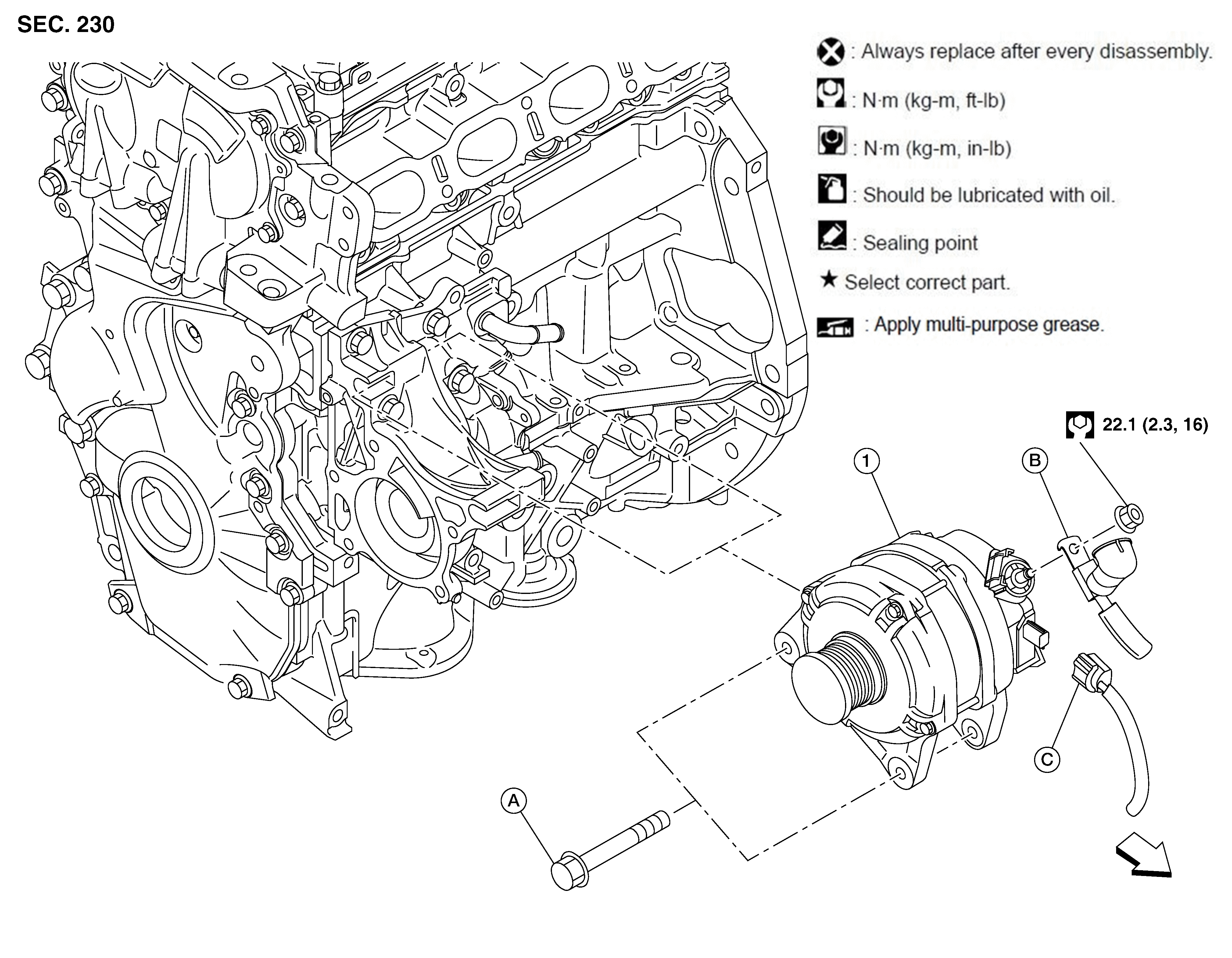 SEC. 230

: Always replace after every disassembly.

: N·m (kg-m, ft-lb)

: N·m (kg-m, in-lb)

: Should be lubricated with oil.

: Sealing point

★ Select correct part.

: Apply multi-purpose grease.

22.1 (2.3, 16)

1

B

C

A