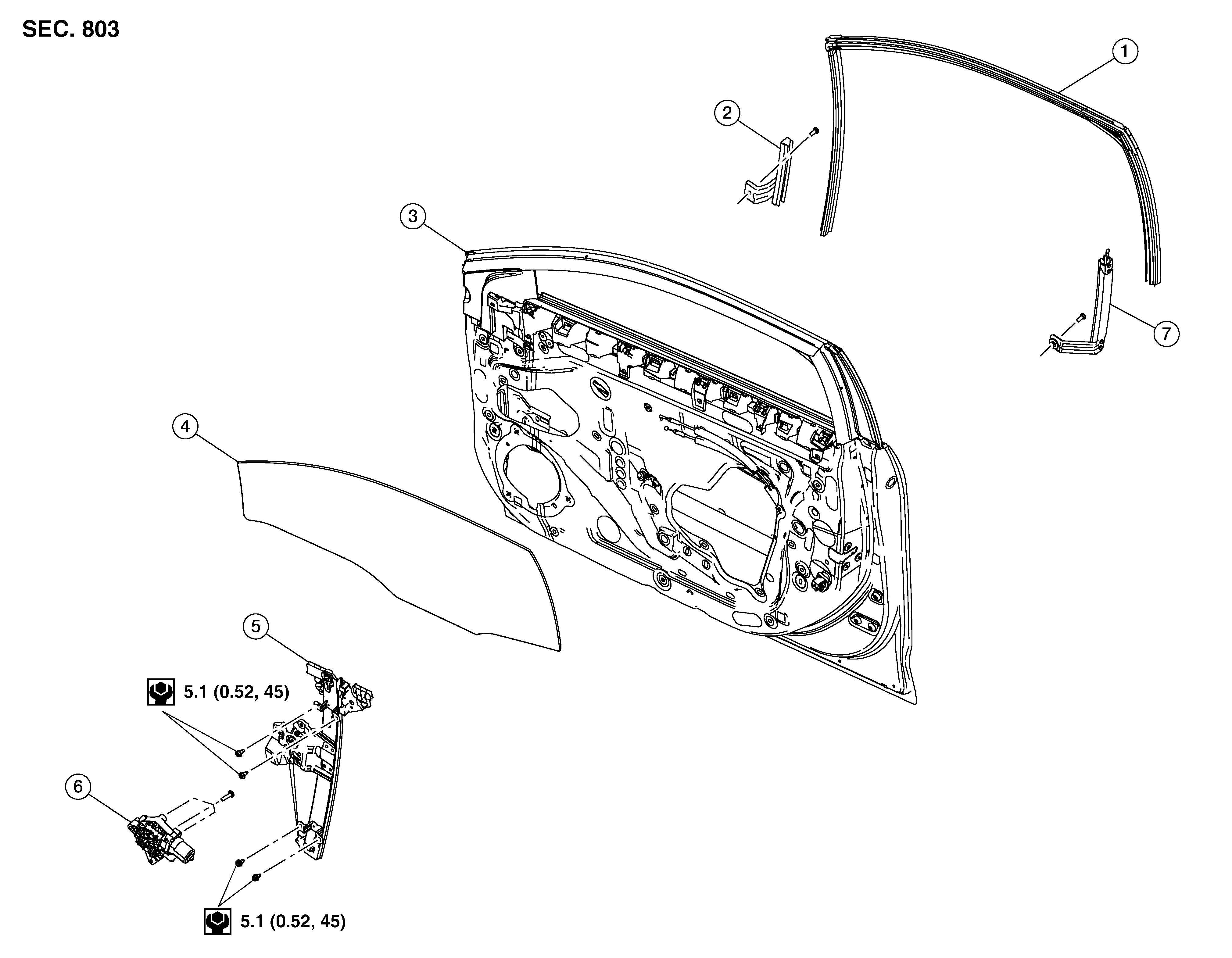 SEC. 803

1

2

3

7

4

5

5.1 (0.52, 45)

6

5.1 (0.52, 45)