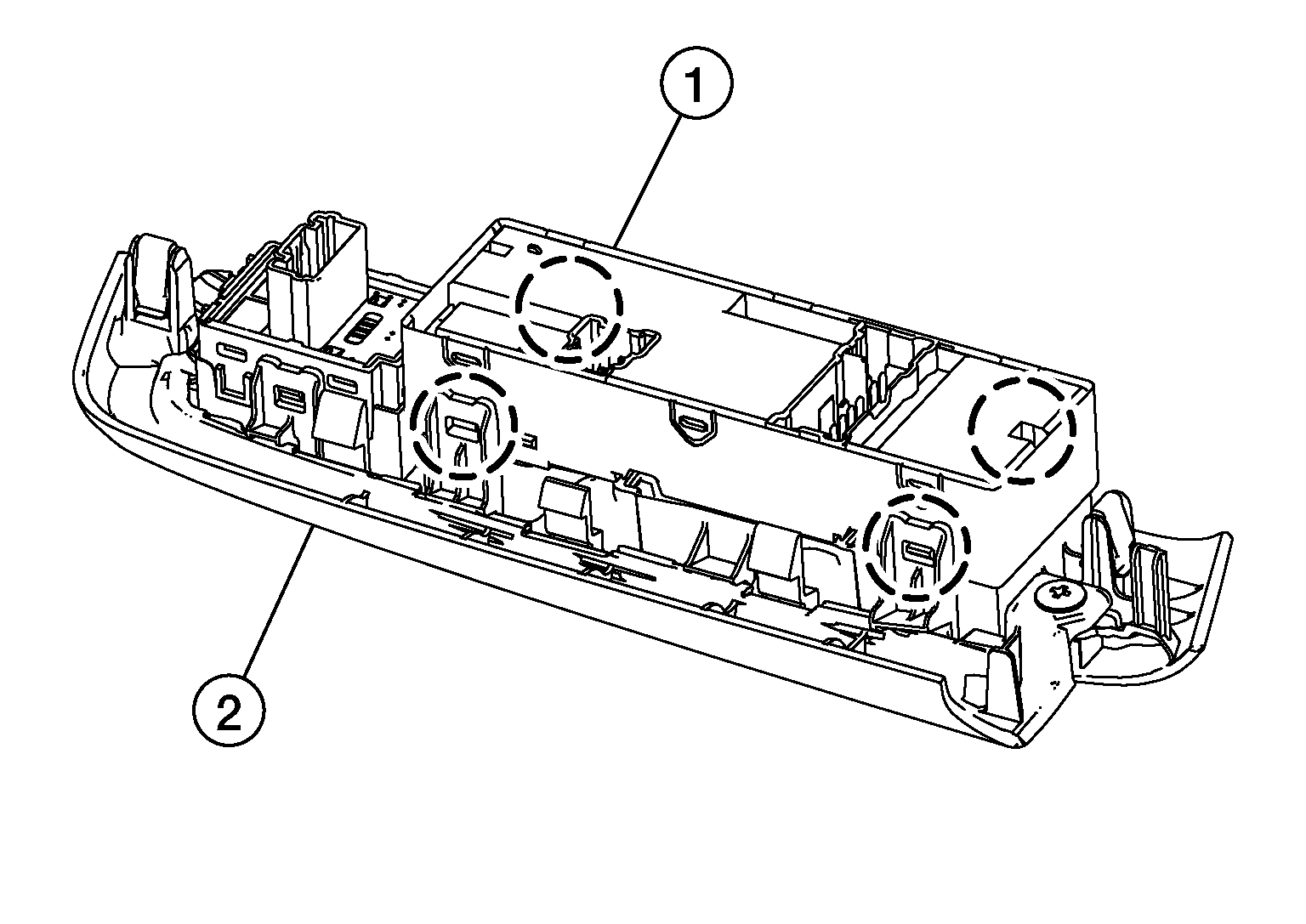 1

2