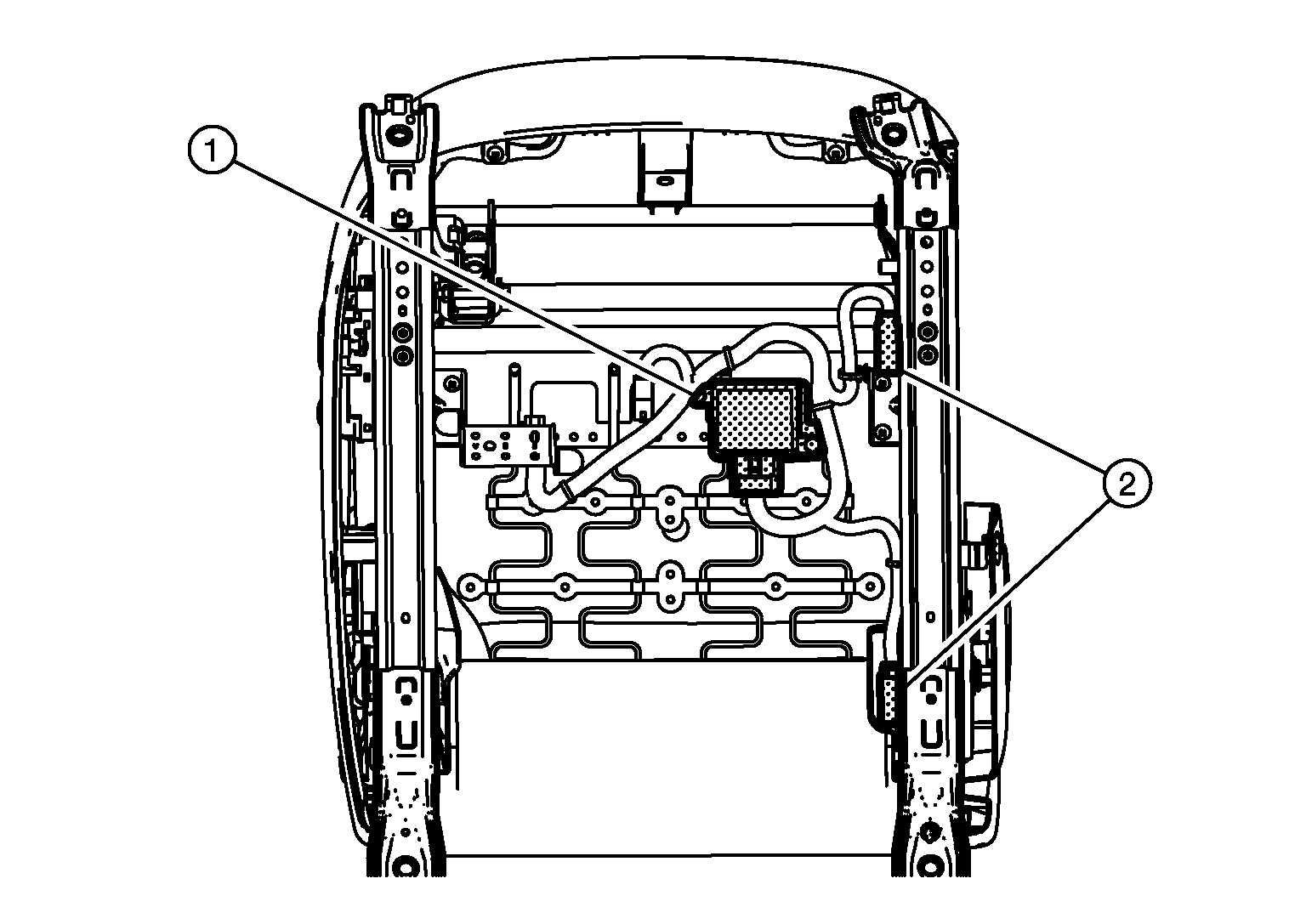 1

2