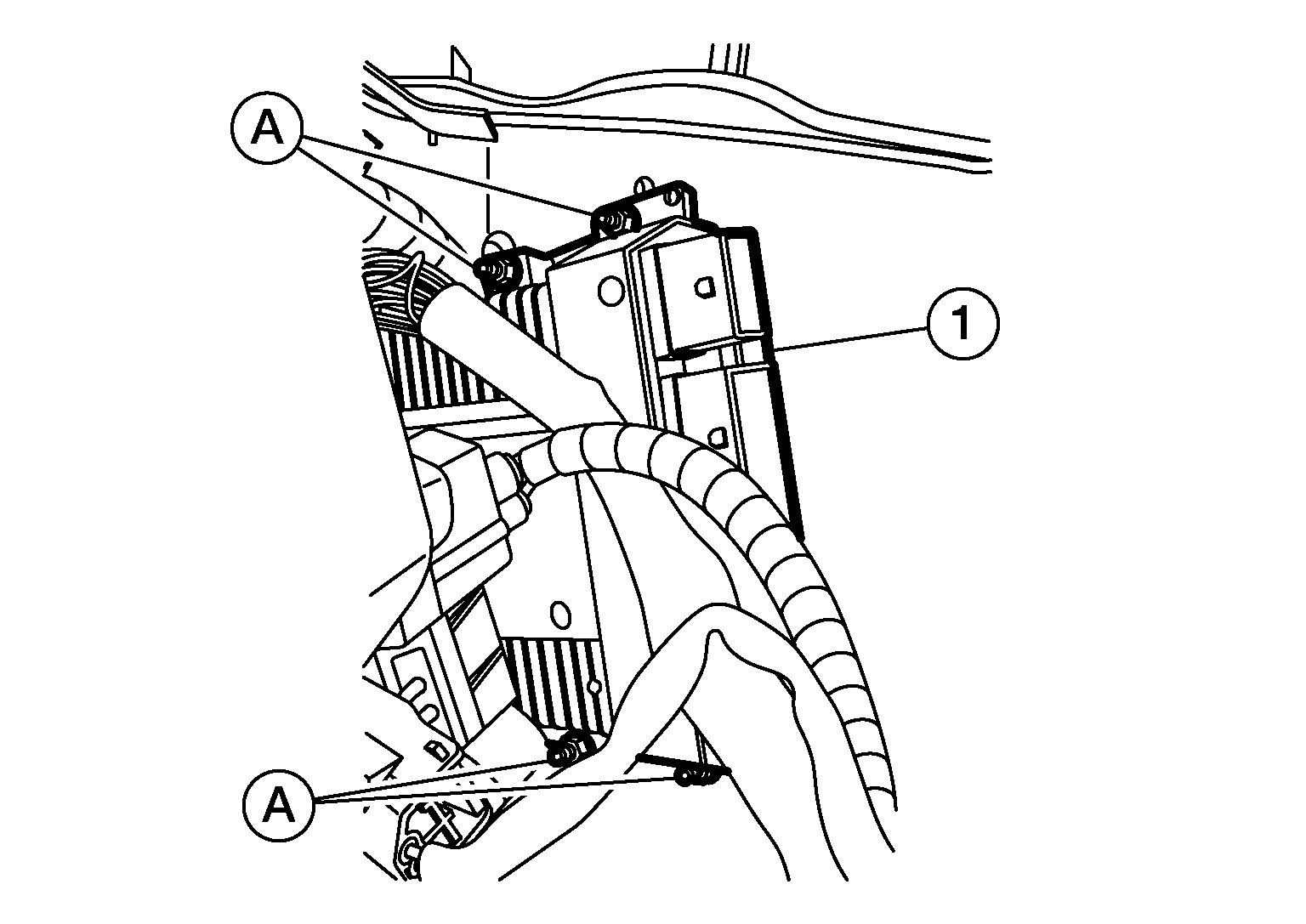 A

1

A