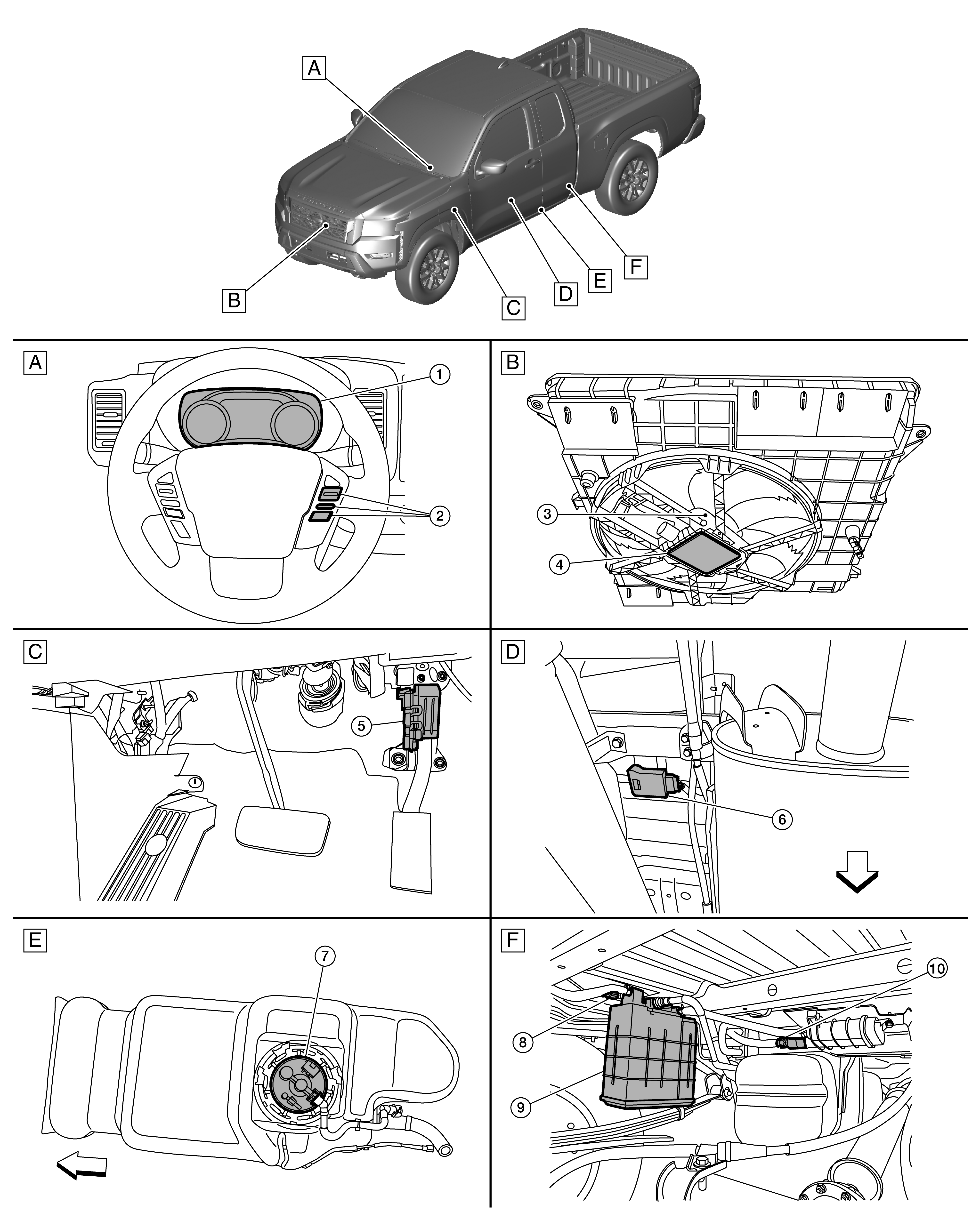 A

B

C

D

E

F

A

1

2

B

3

4

C

5

D

6

E

7

F

8

9

10