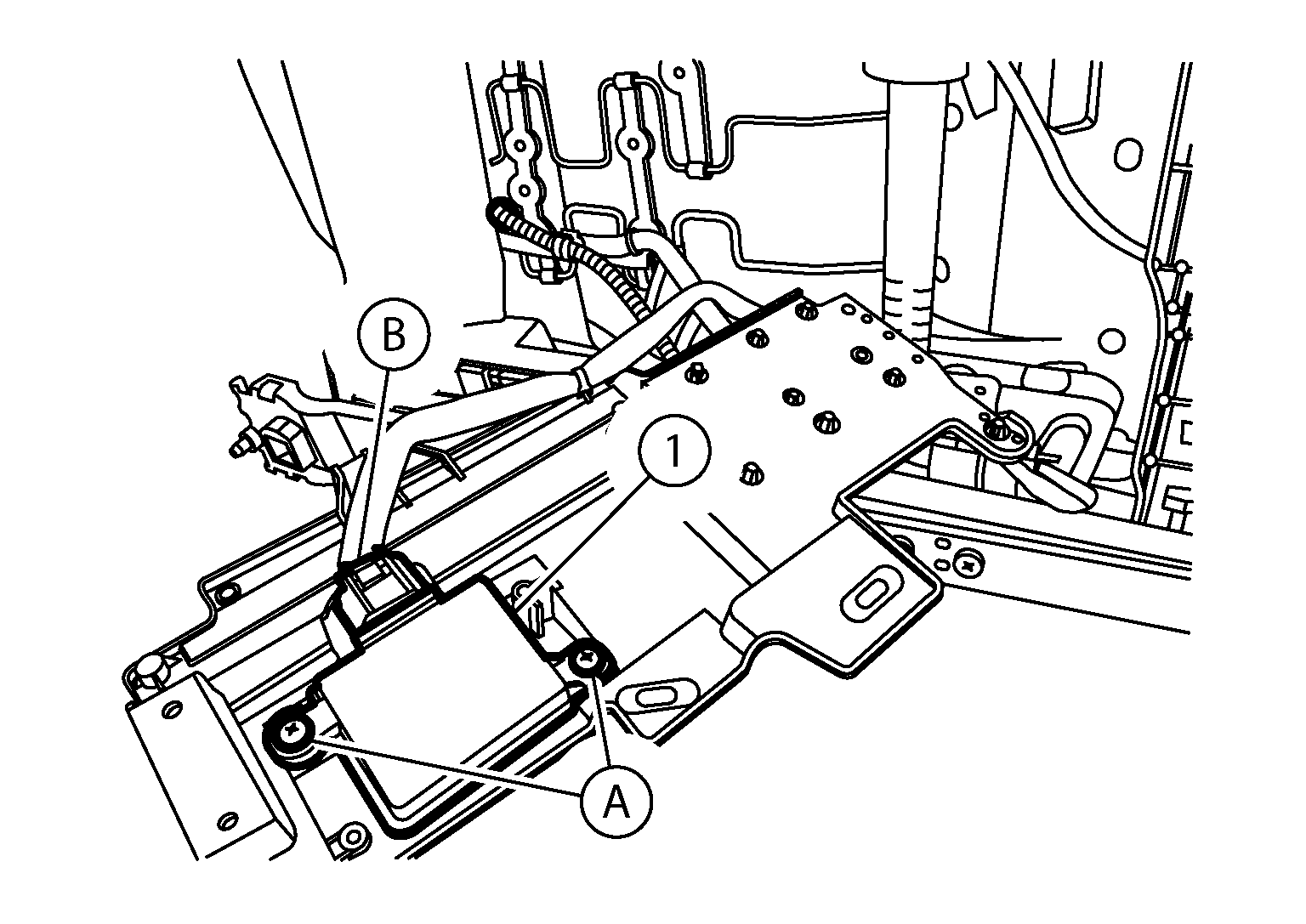 B
1
A