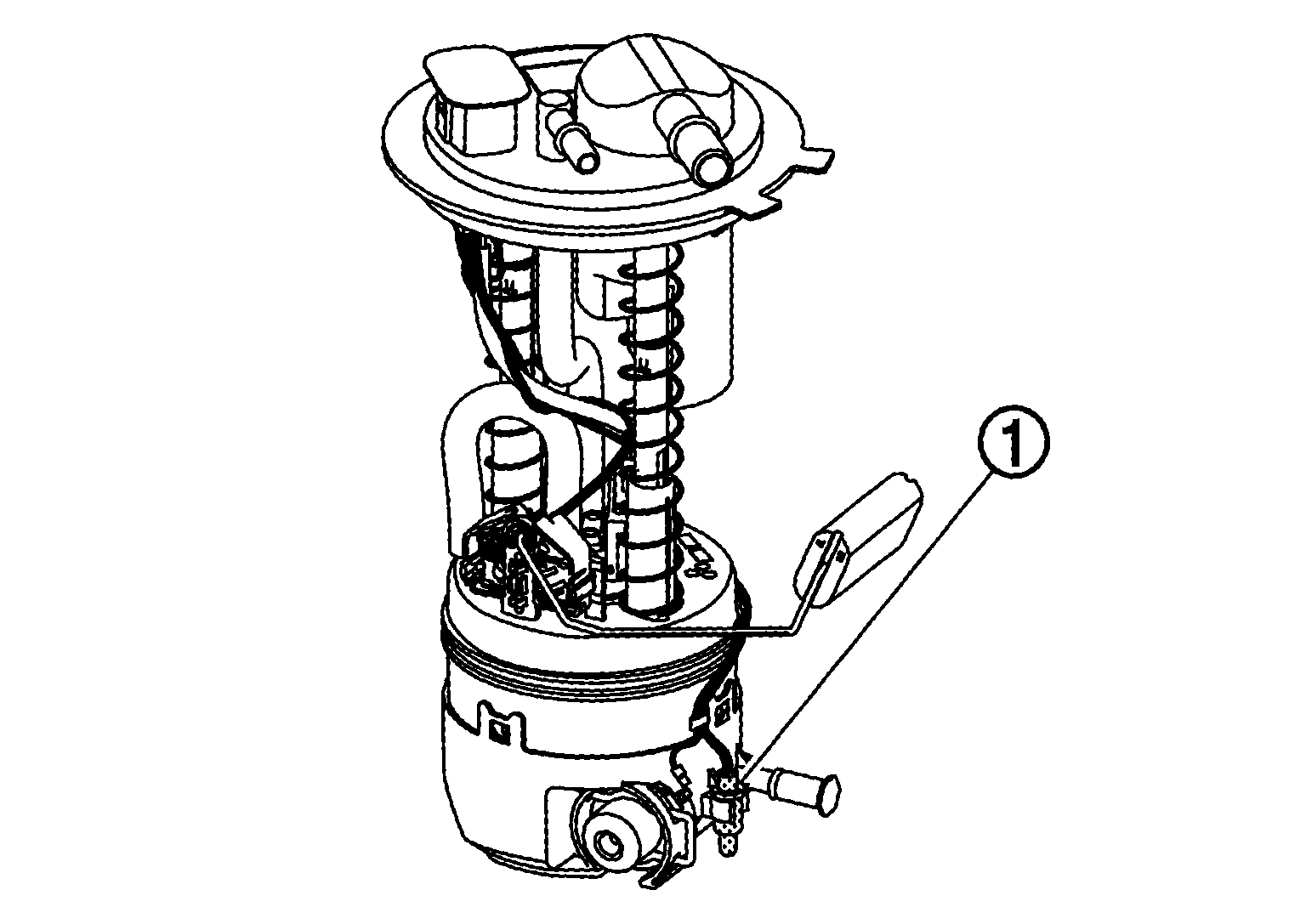 1