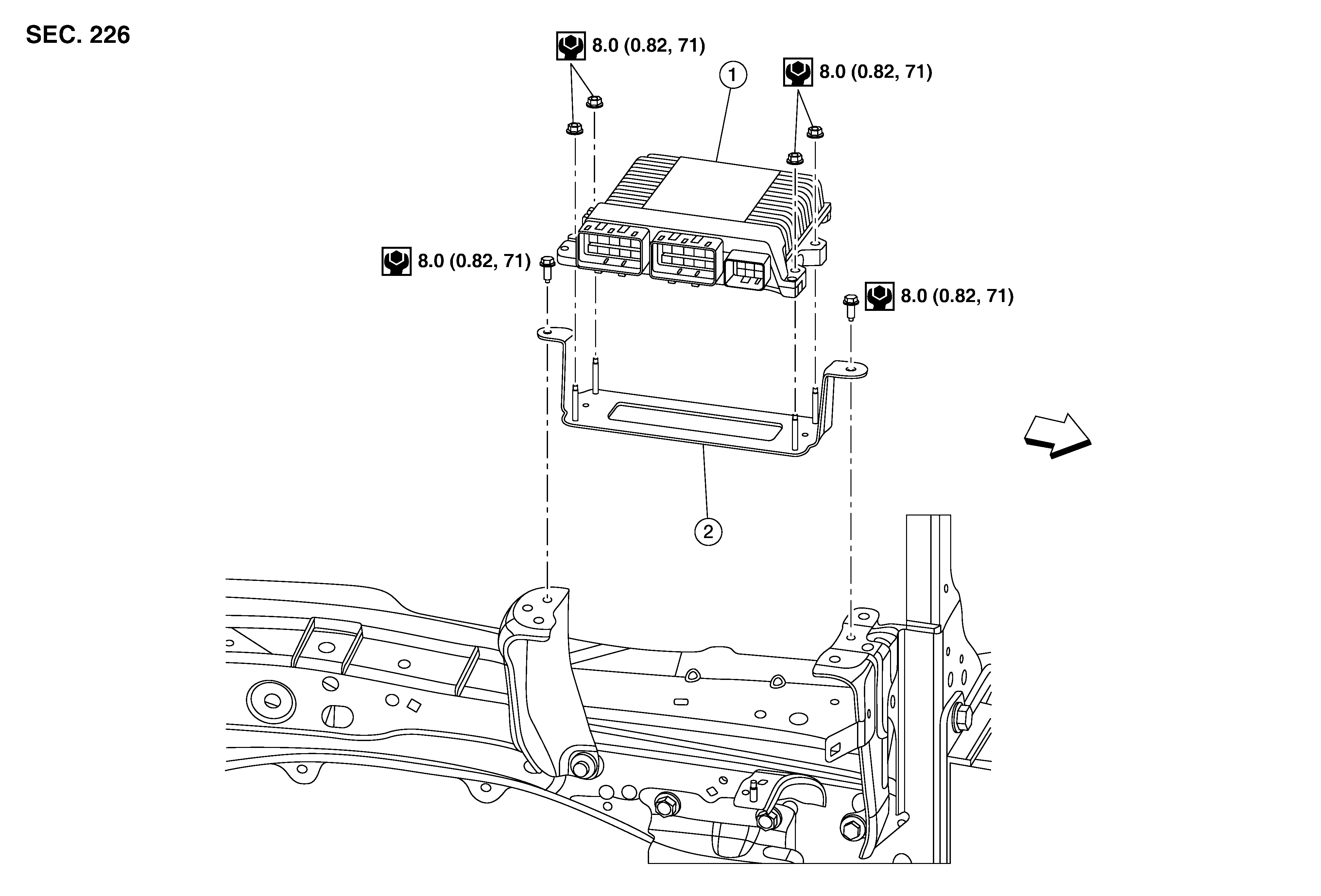 SEC. 226

8.0 (0.82, 71)

1

8.0 (0.82, 71)

8.0 (0.82, 71)

8.0 (0.82, 71)

2