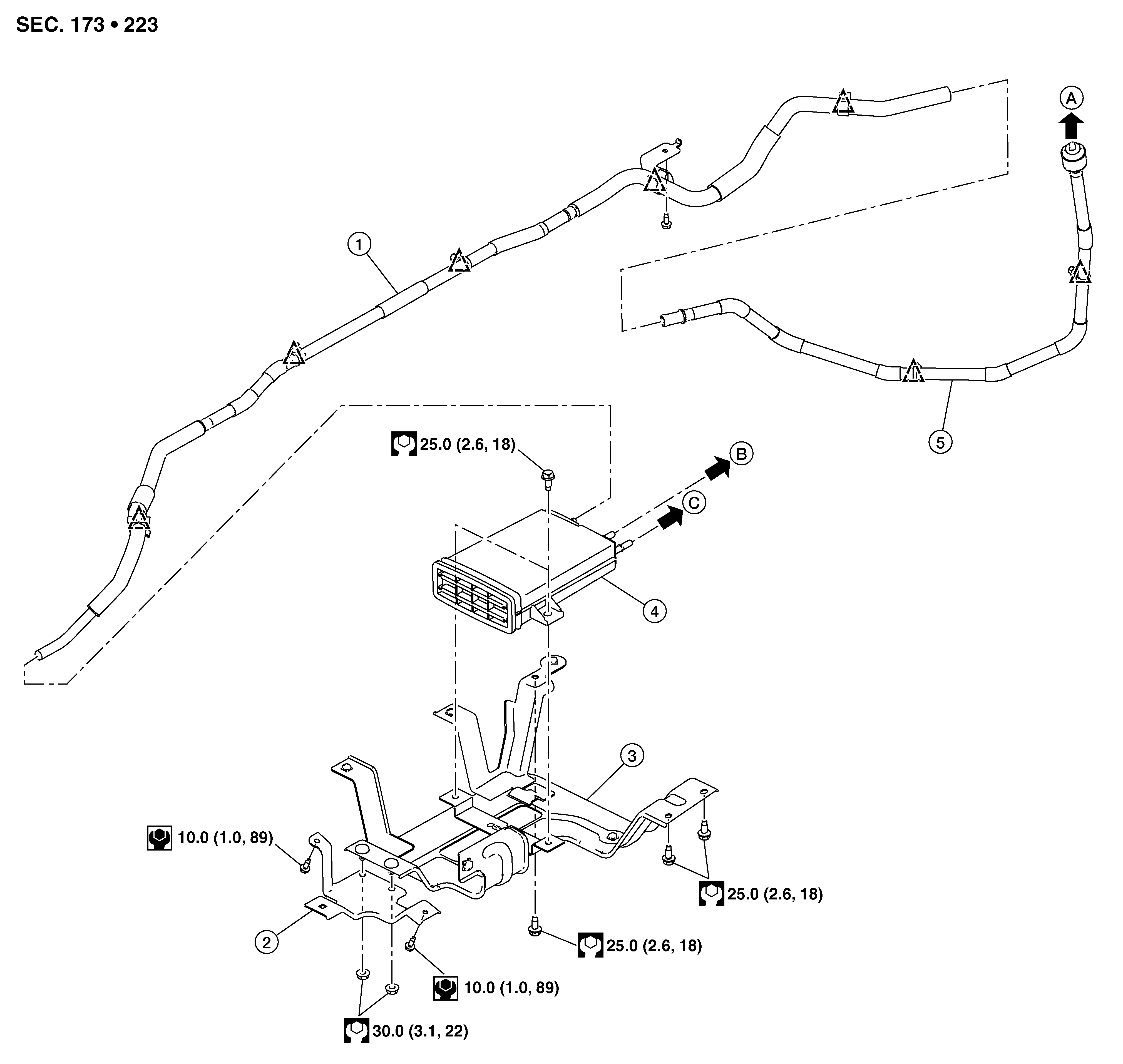 SEC. 173 • 223

A

1

5

25.0 (2.6, 18)

B

C

4

3

10.0 (1.0, 89)

25.0 (2.6, 18)

2

25.0 (2.6, 18)

10.0 (1.0, 89)

30.0 (3.1, 22)