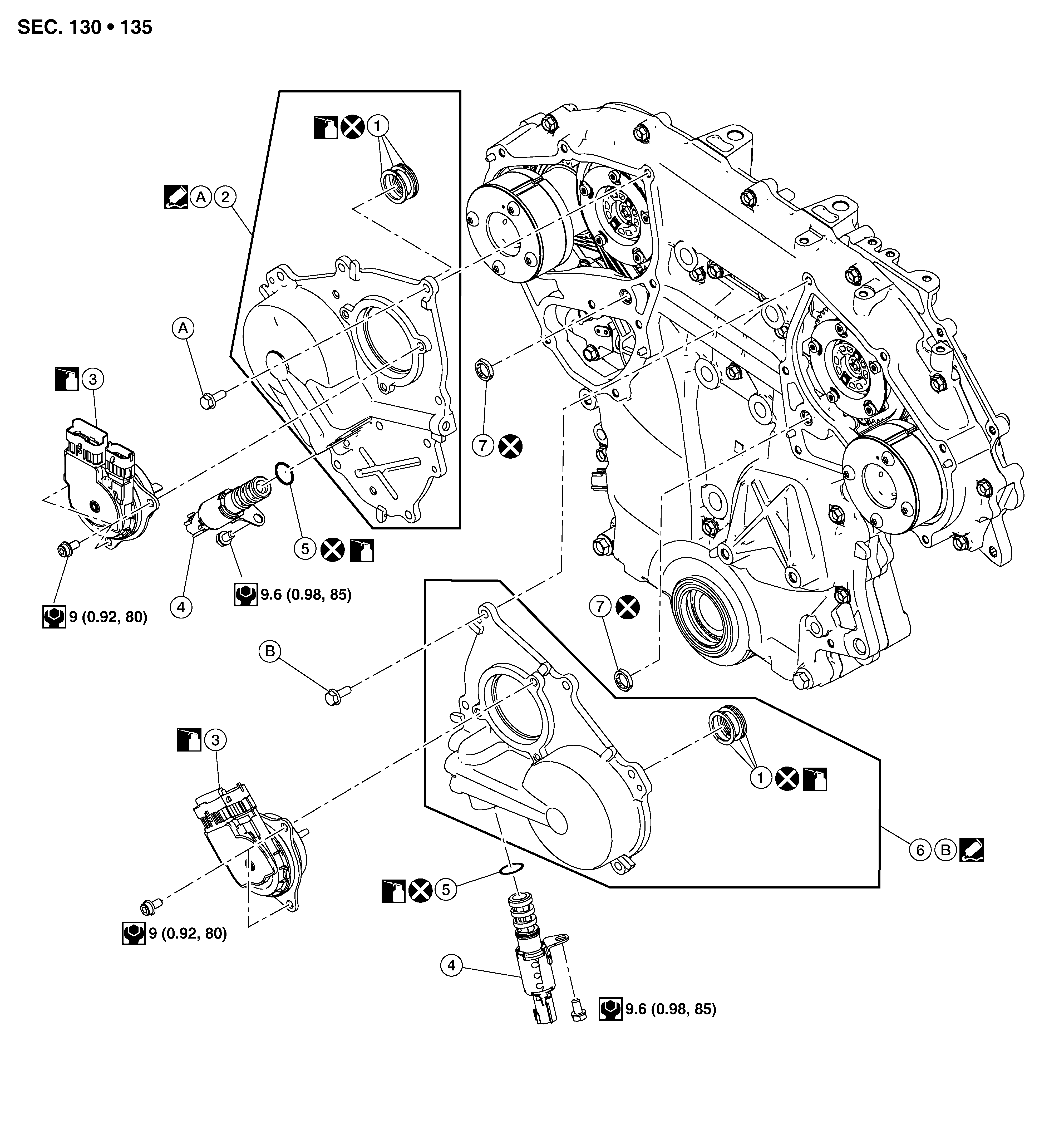 SEC. 130 • 135

1

A 2

A

3

7

5

4

9.6 (0.98, 85)

9 (0.92, 80)

7

B

3

1

6 B

5

9 (0.92, 80)

4

9.6 (0.98, 85)