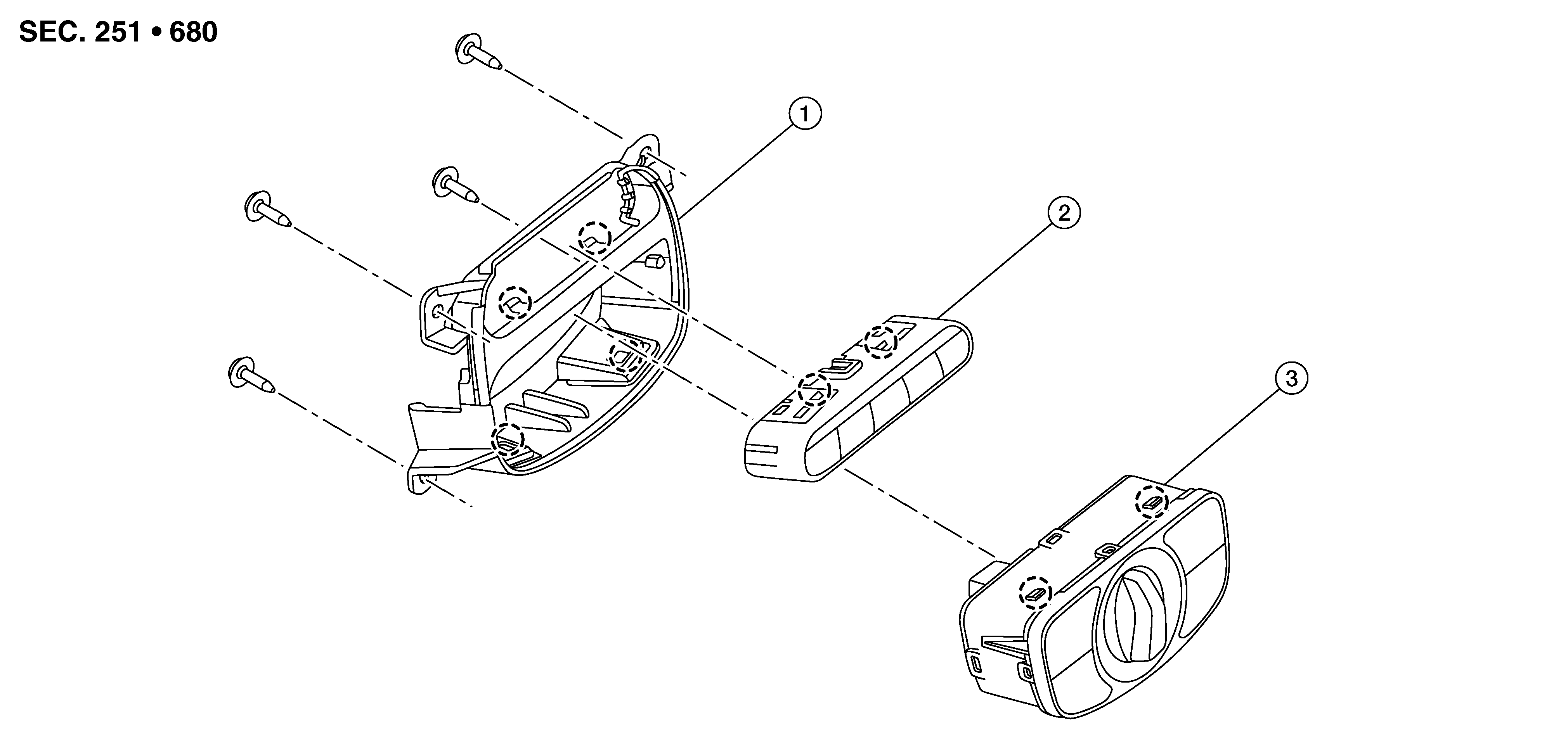 SEC. 251 • 680

1

2

3