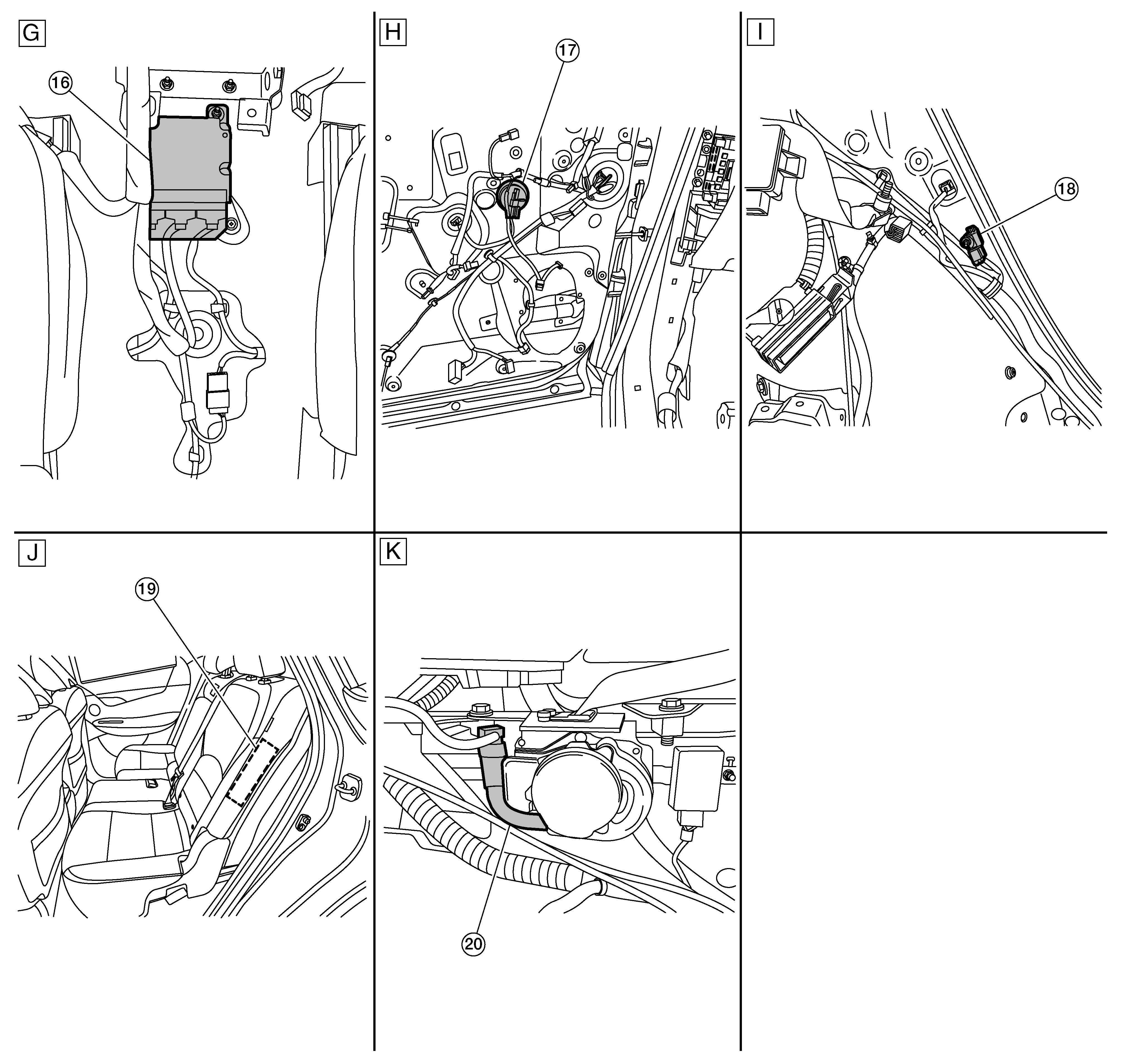 G

16

H

17

I

18

J

19

K

20