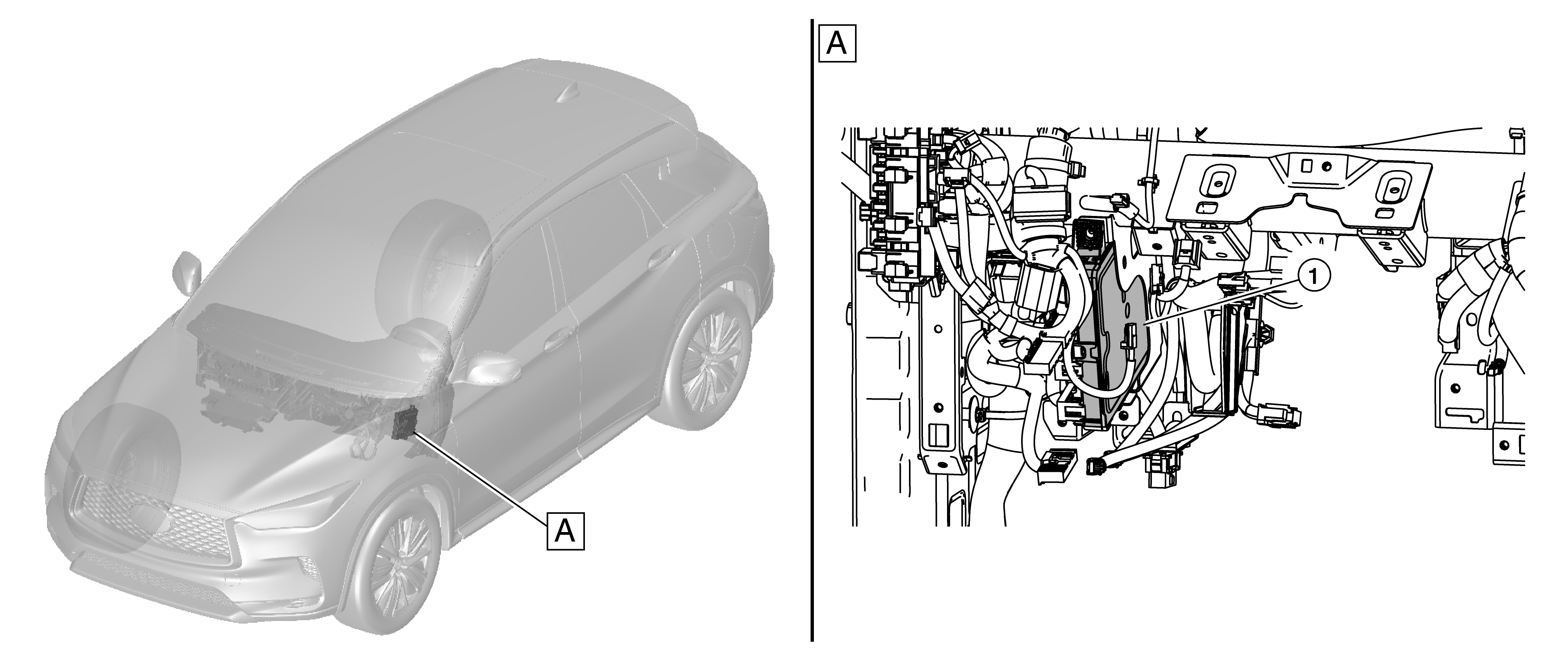 A

A

1