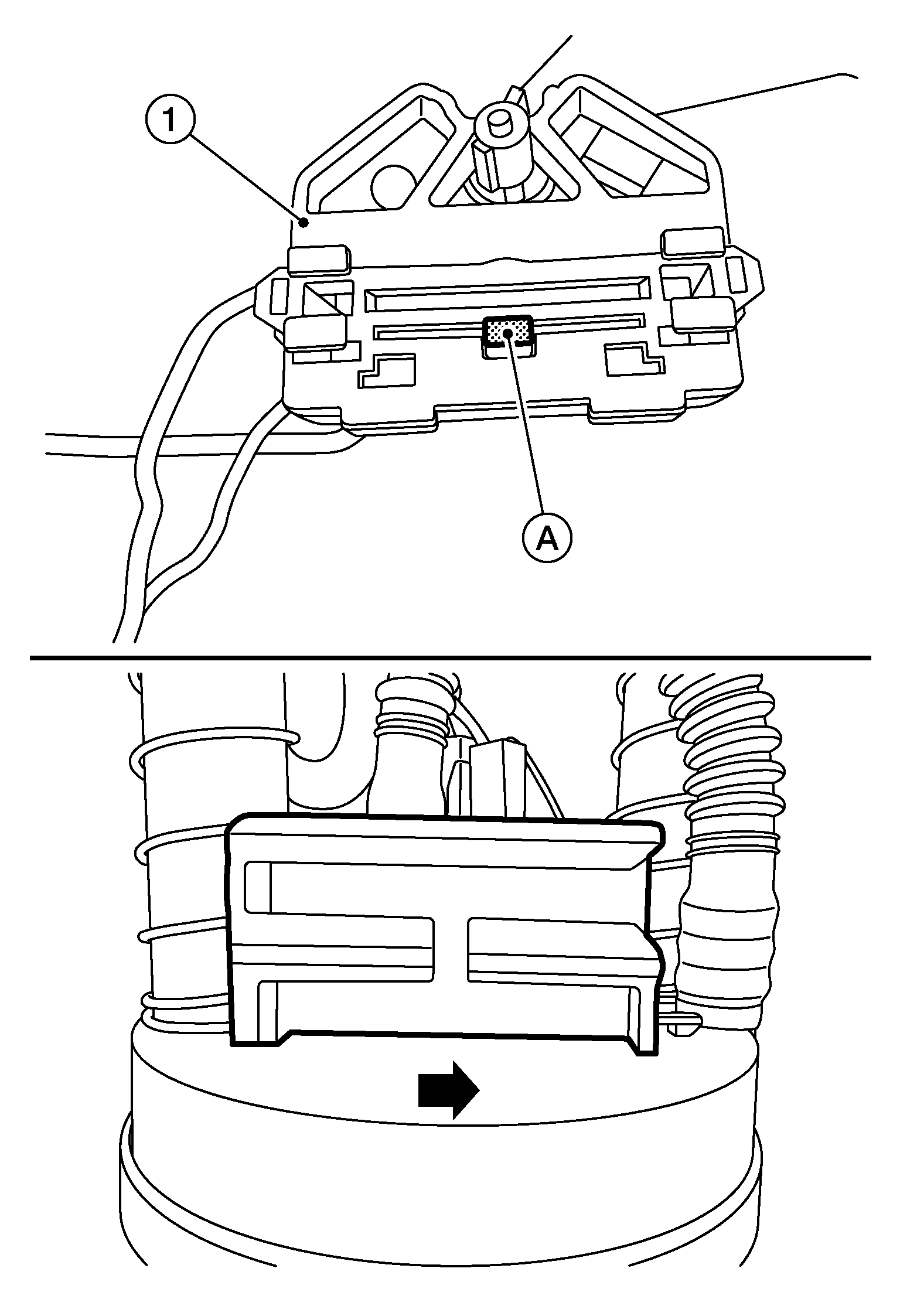 1

A