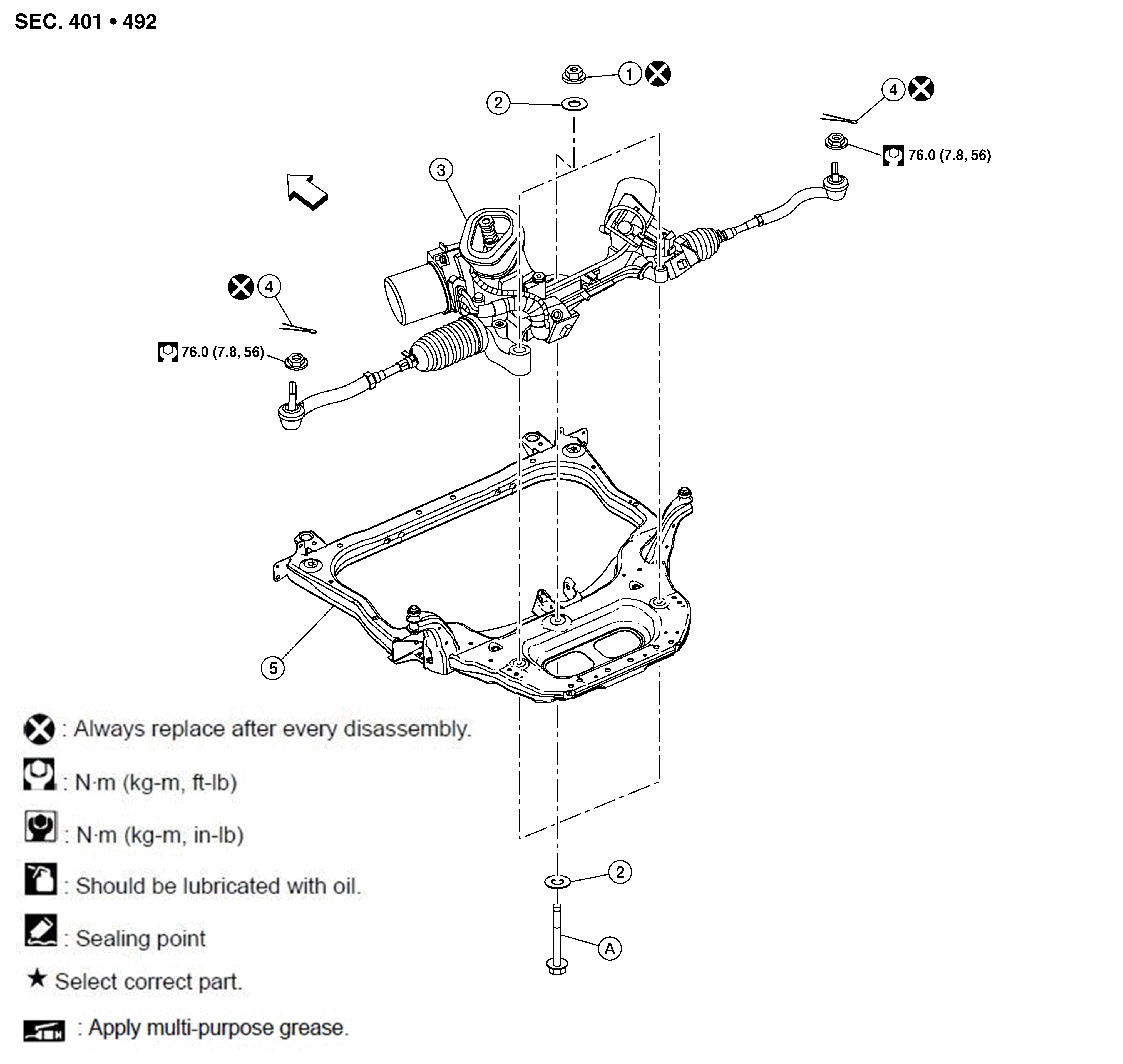 SEC. 401 • 492

1

2

4

76.0 (7.8, 56)

3

4

76.0 (7.8, 56)

5

2

A

: Always replace after every disassembly.

: N·m (kg-m, ft-lb)

: N·m (kg-m, in-lb)

: Should be lubricated with oil.

: Sealing point

★ Select correct part.

: Apply multi-purpose grease.