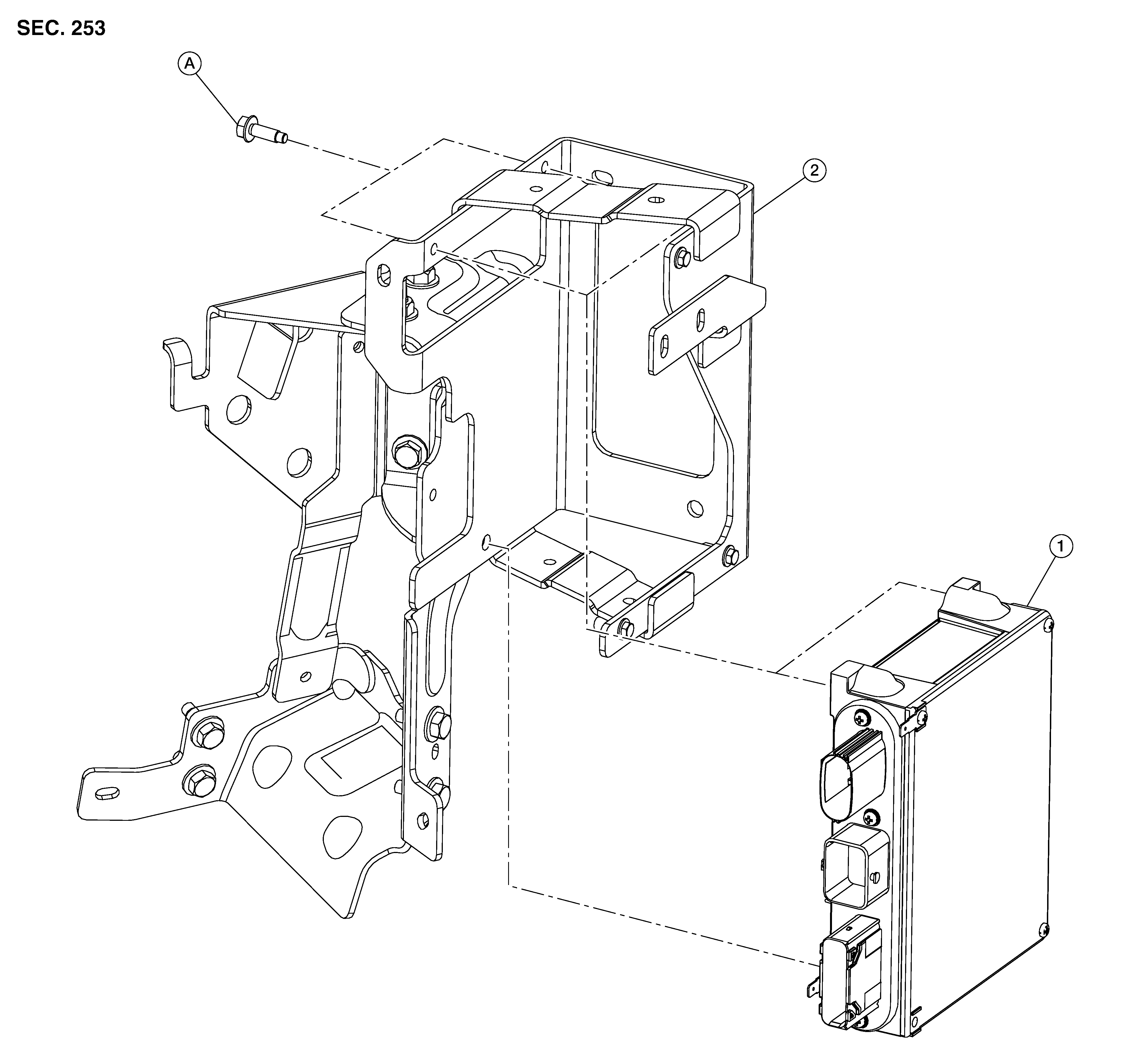 SEC. 253

A

2

1