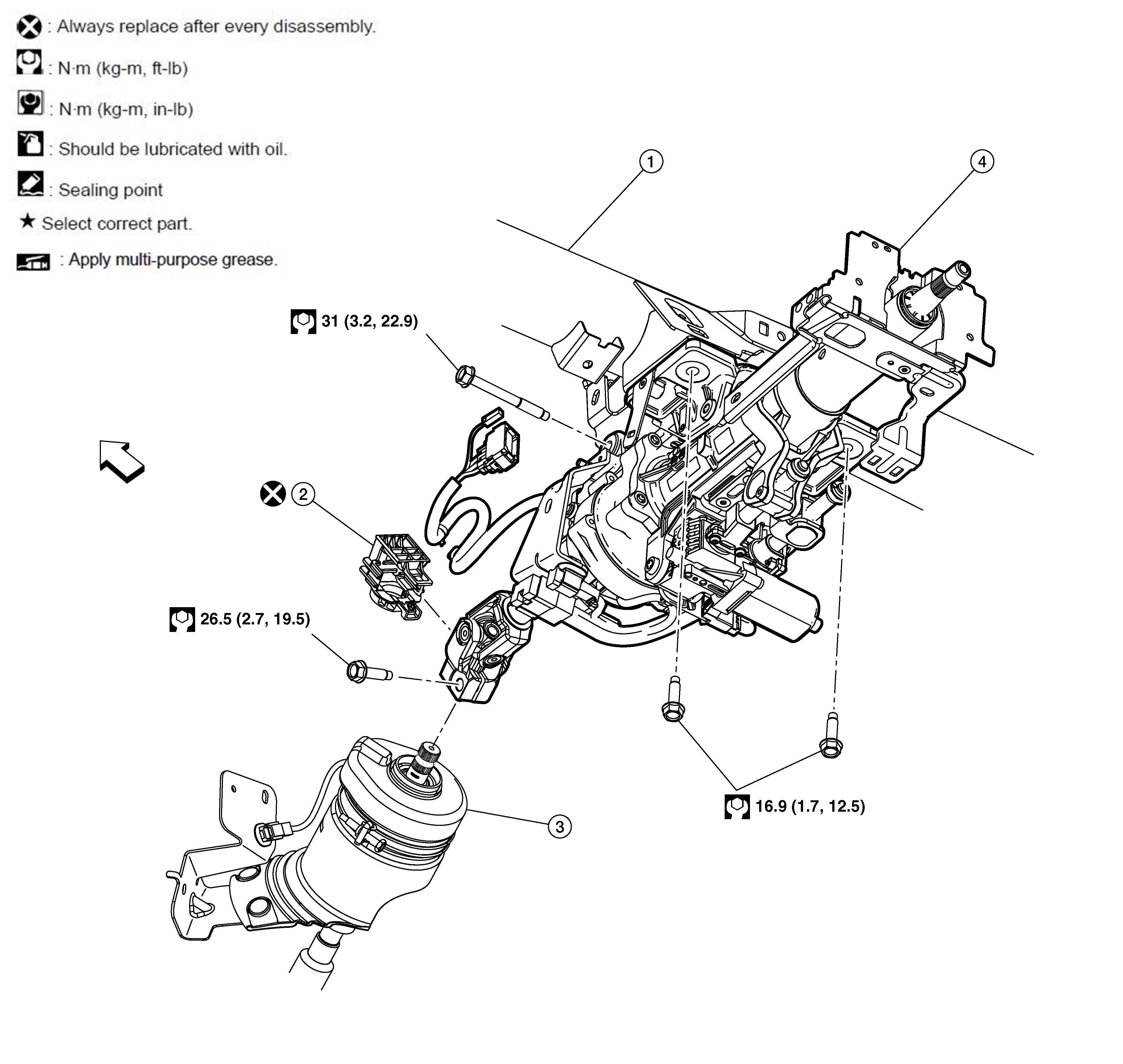 : Always replace after every disassembly.

: N·m (kg-m, ft-lb)

: N·m (kg-m, in-lb)

: Should be lubricated with oil.

: Sealing point

★ Select correct part.

: Apply multi-purpose grease.

1

4

31 (3.2, 22.9)

2

26.5 (2.7, 19.5)

3

16.9 (1.7, 12.5)