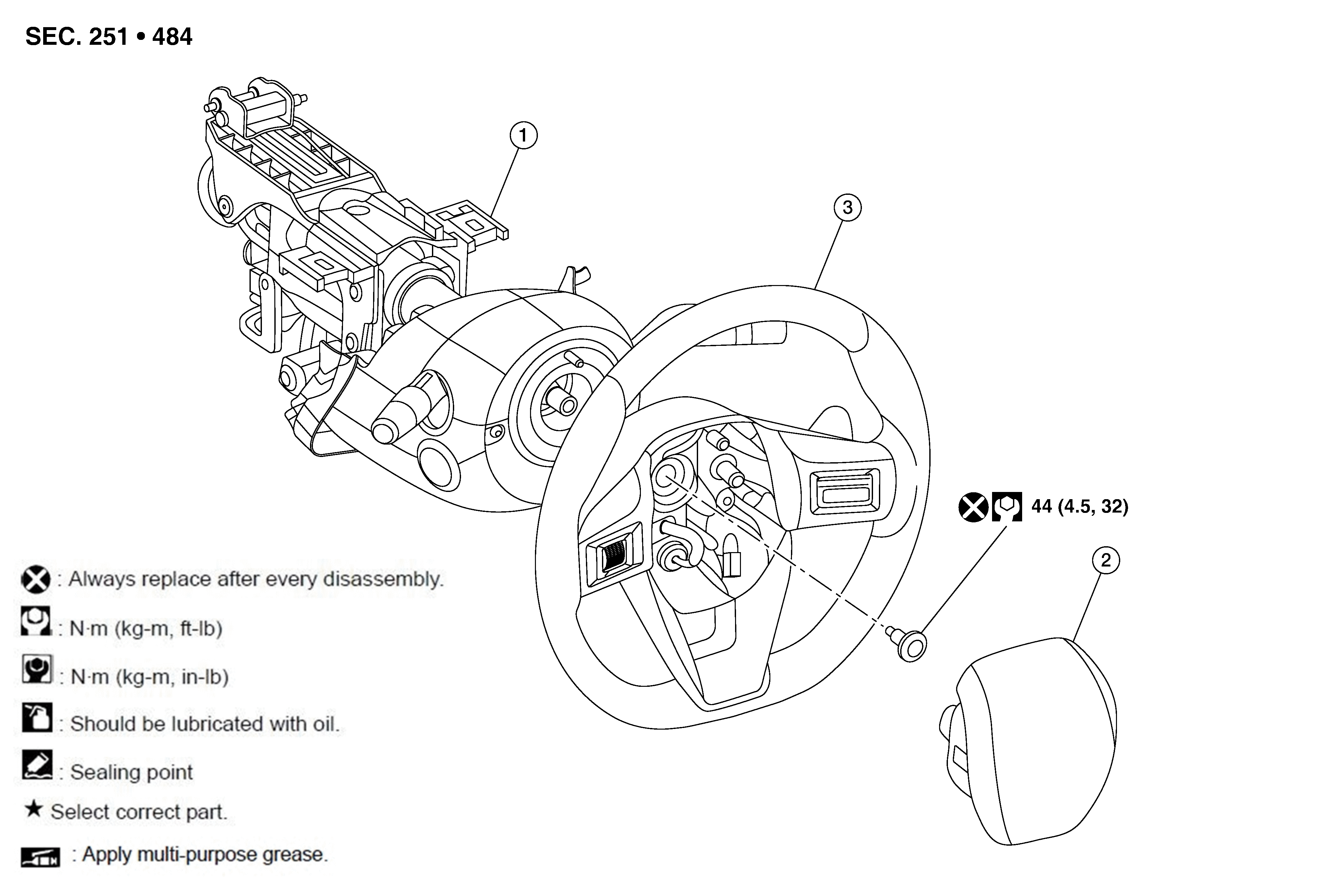 SEC. 251 • 484

1

3

44 (4.5, 32)

2

: Always replace after every disassembly.

: N·m (kg-m, ft-lb)

: N·m (kg-m, in-lb)

: Should be lubricated with oil.

: Sealing point

★ Select correct part.

: Apply multi-purpose grease.