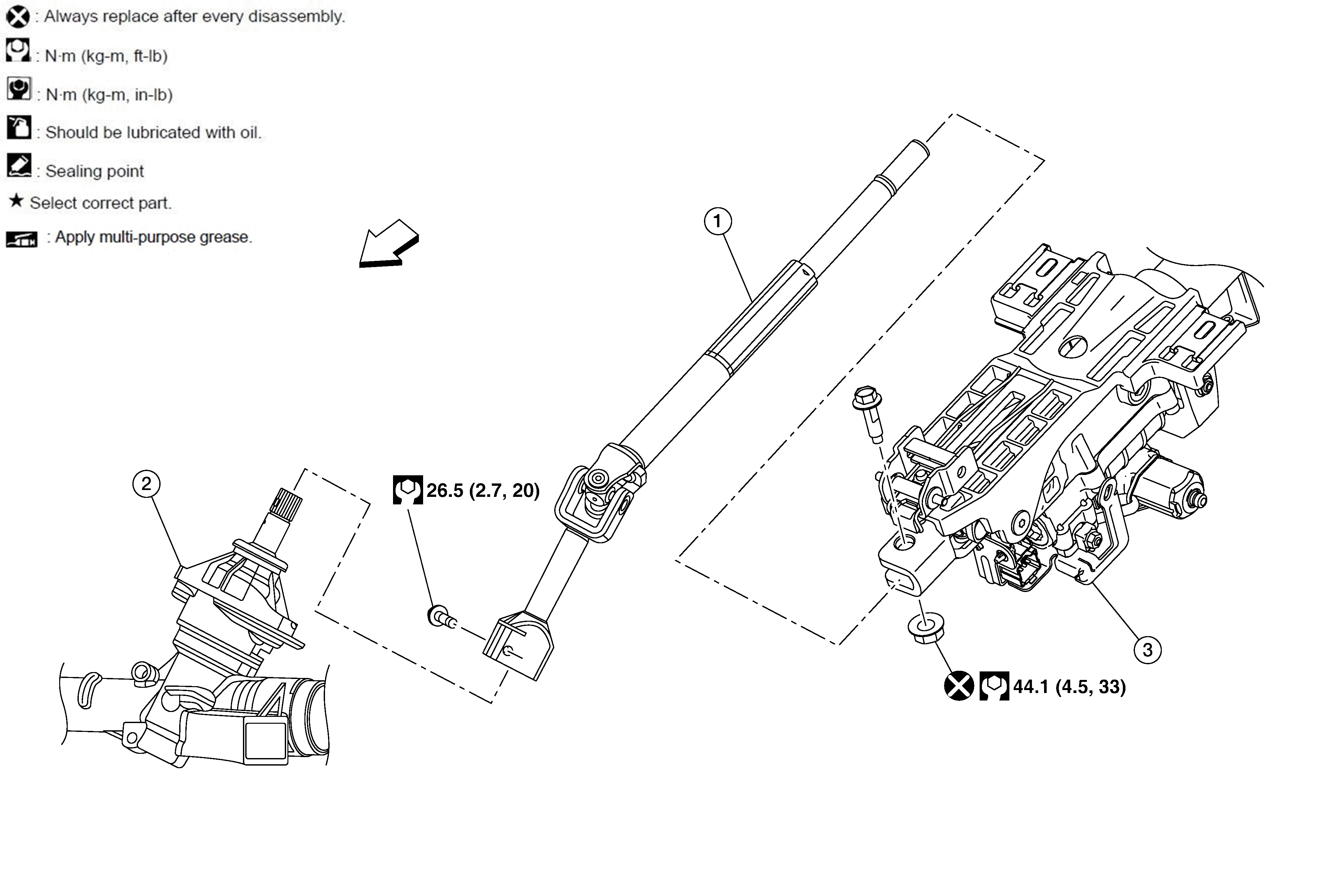 : Always replace after every disassembly.

: N·m (kg-m, ft-lb)

: N·m (kg-m, in-lb)

: Should be lubricated with oil.

: Sealing point

★ Select correct part.

: Apply multi-purpose grease.

1

2

26.5 (2.7, 20)

3

44.1 (4.5, 33)