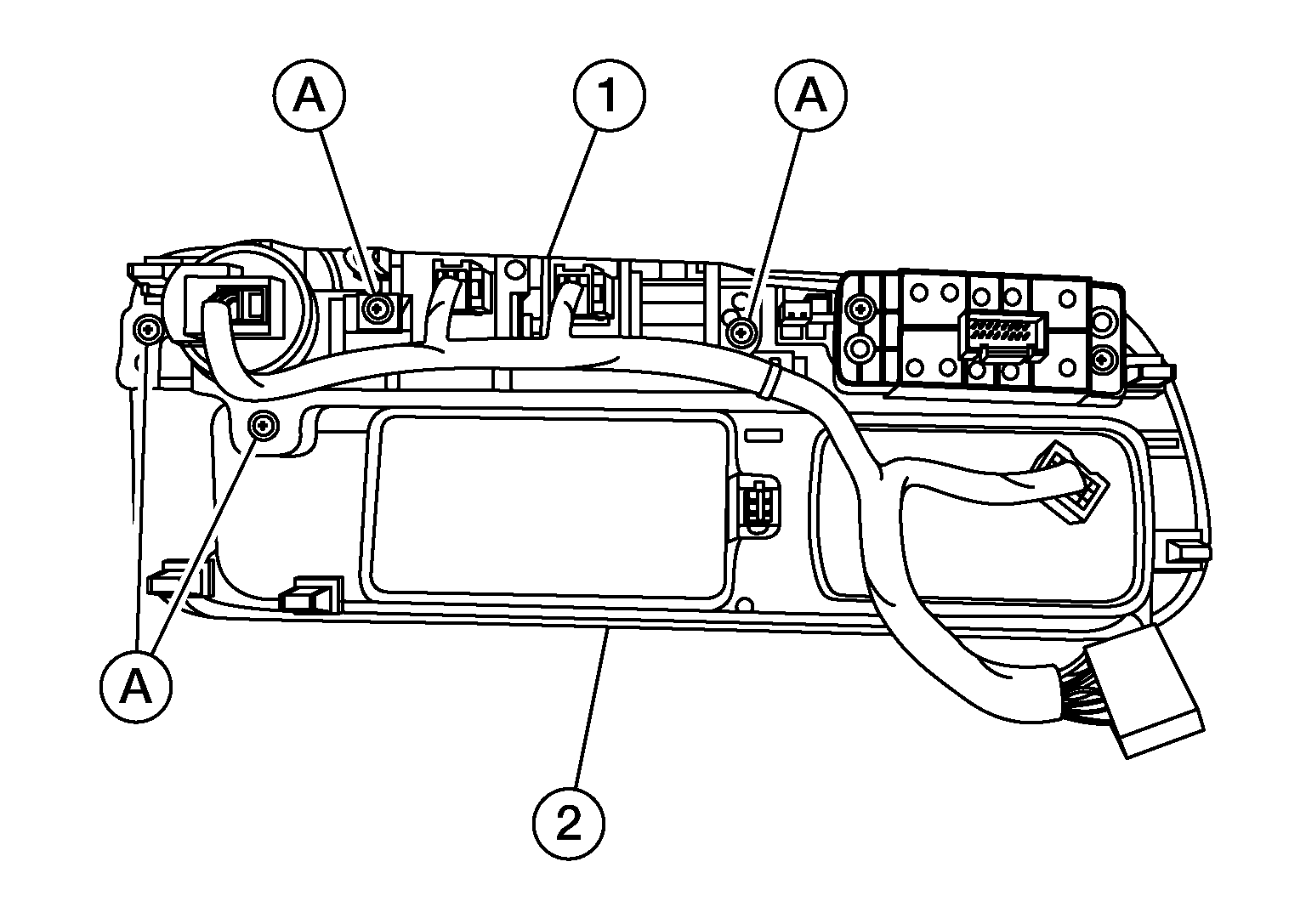 A
1
A
A
2