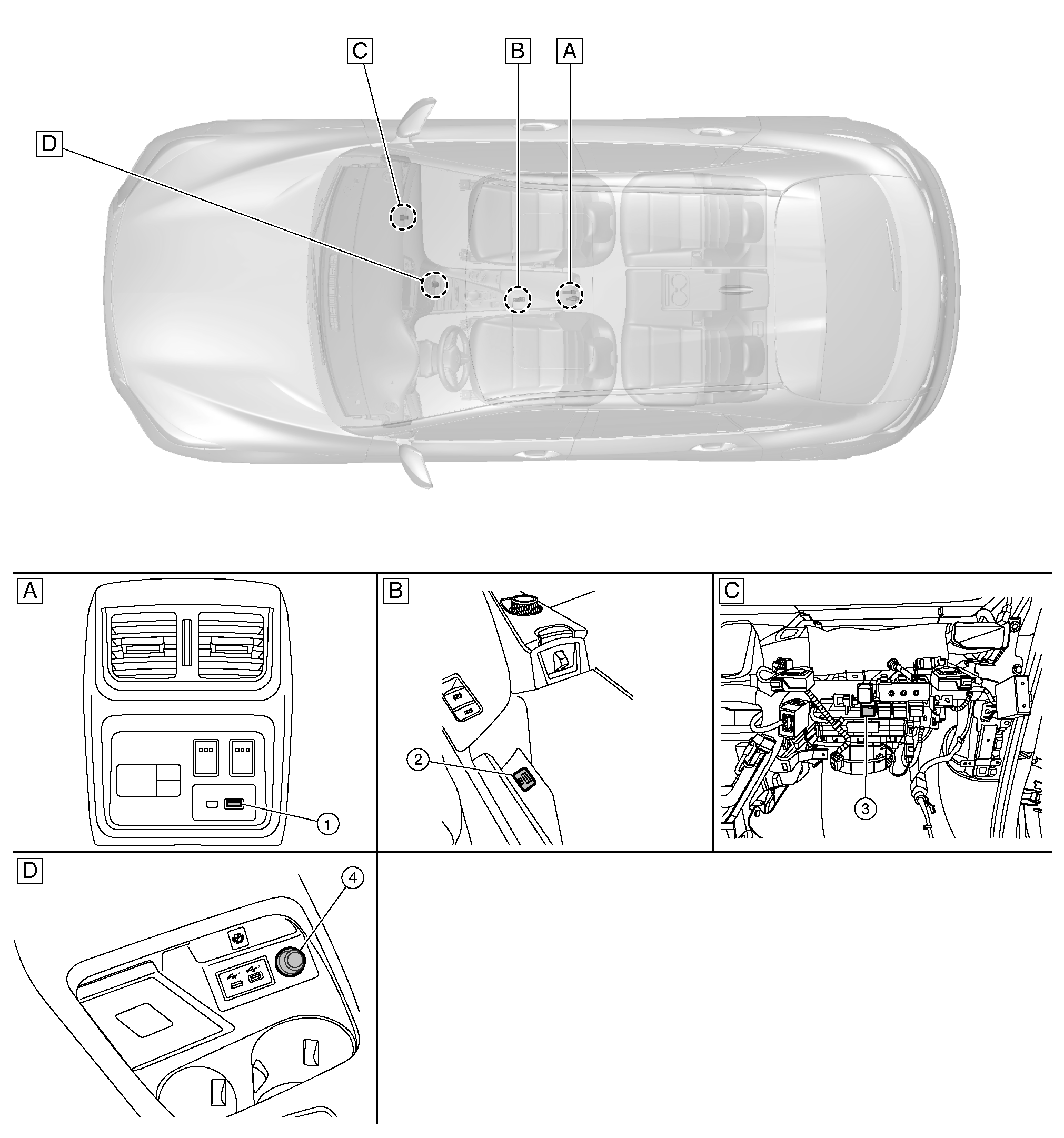 C
B
A
D

A
1

B
2

C
3

D
4
1
2