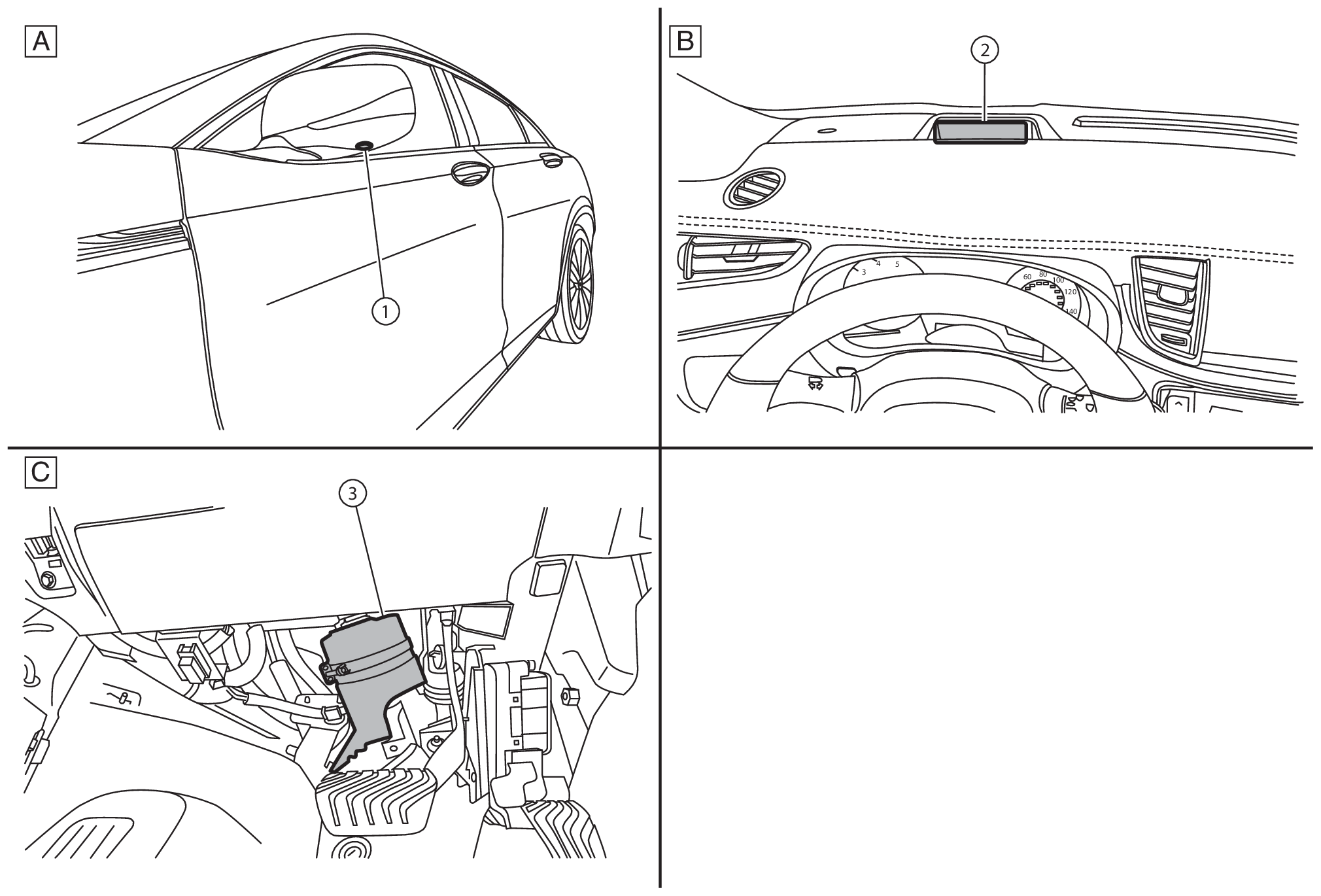 A

1

B

2

3 4 5

60 80 100 120 140

C

3