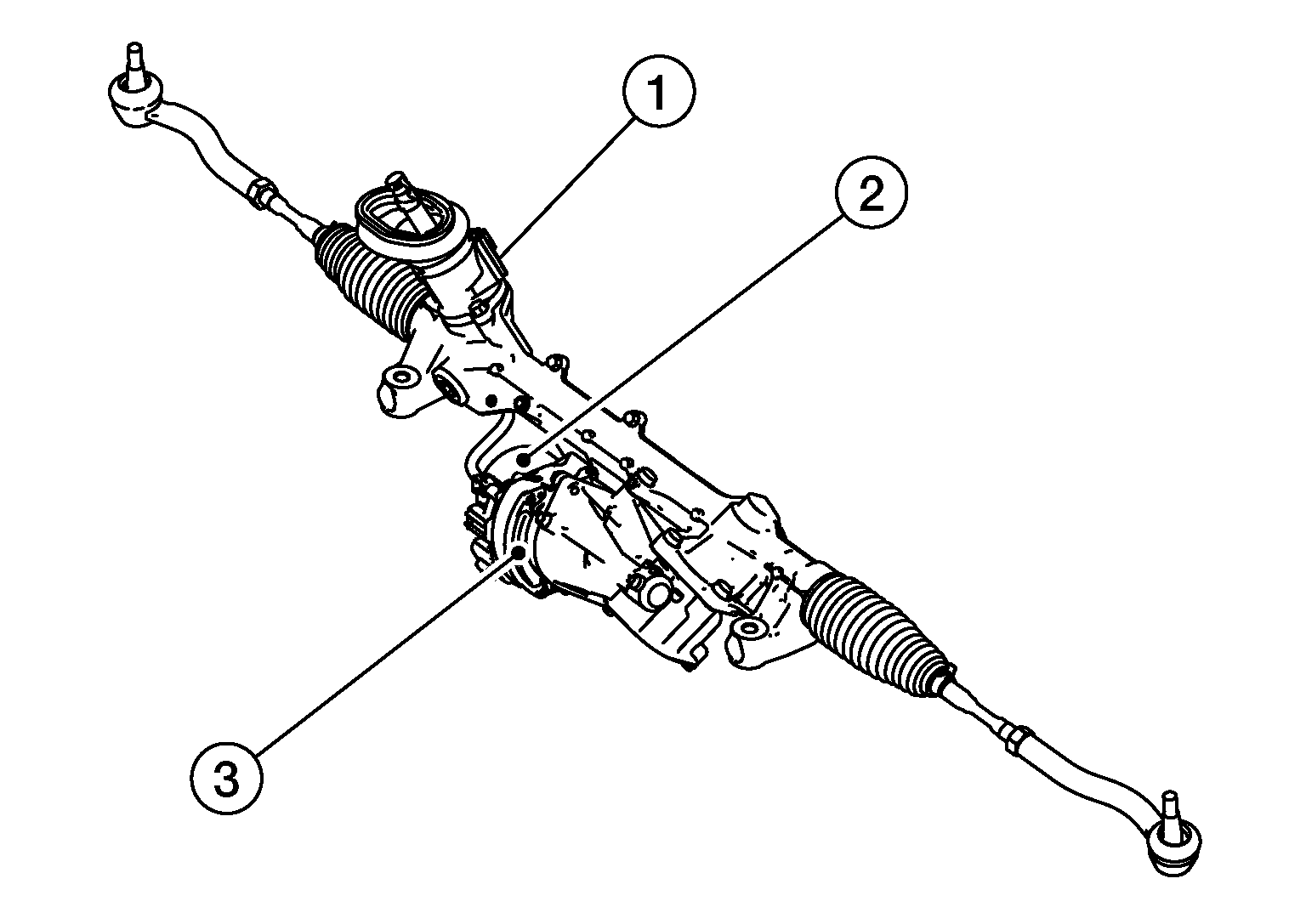 1
2
3