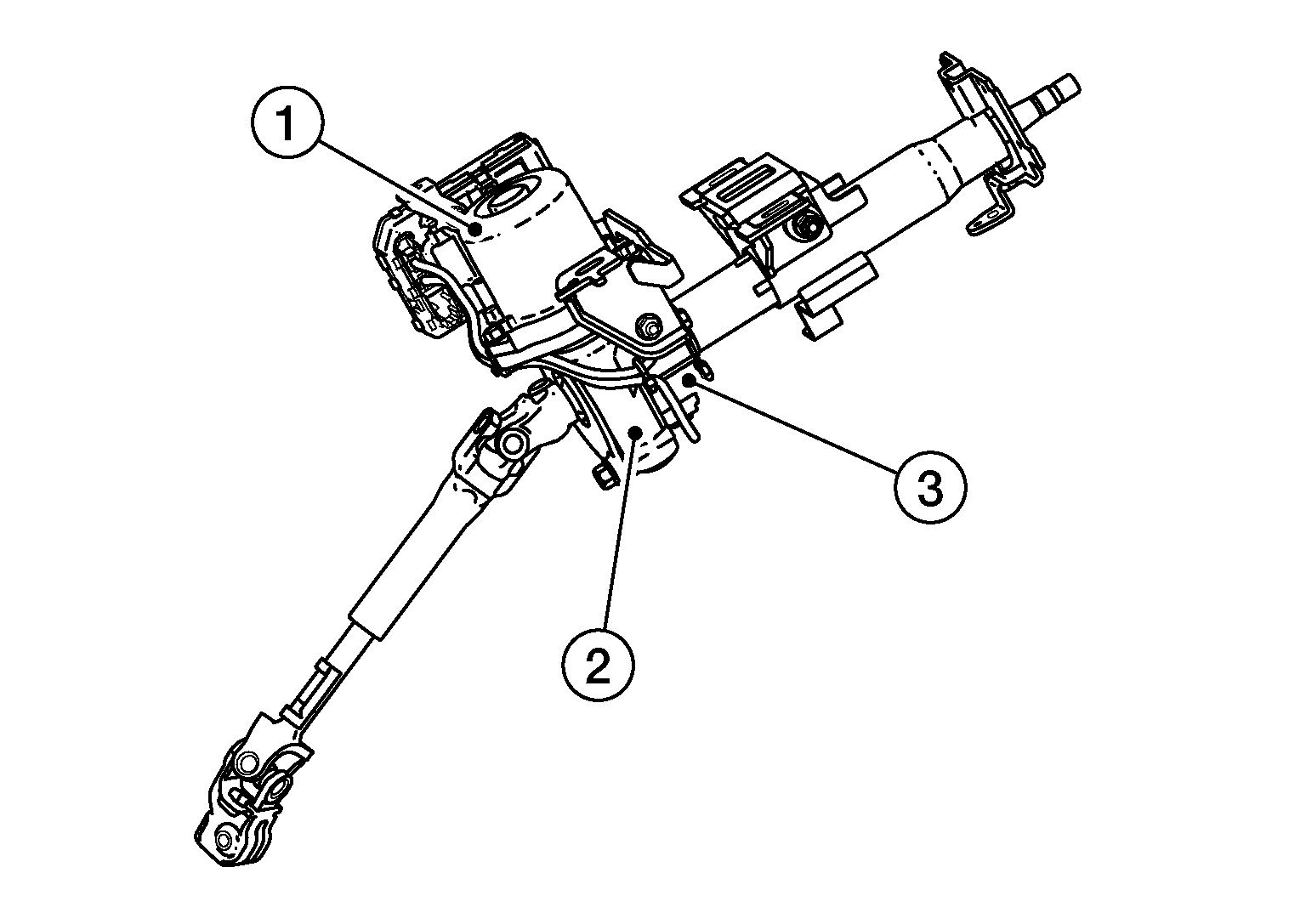 1

3

2