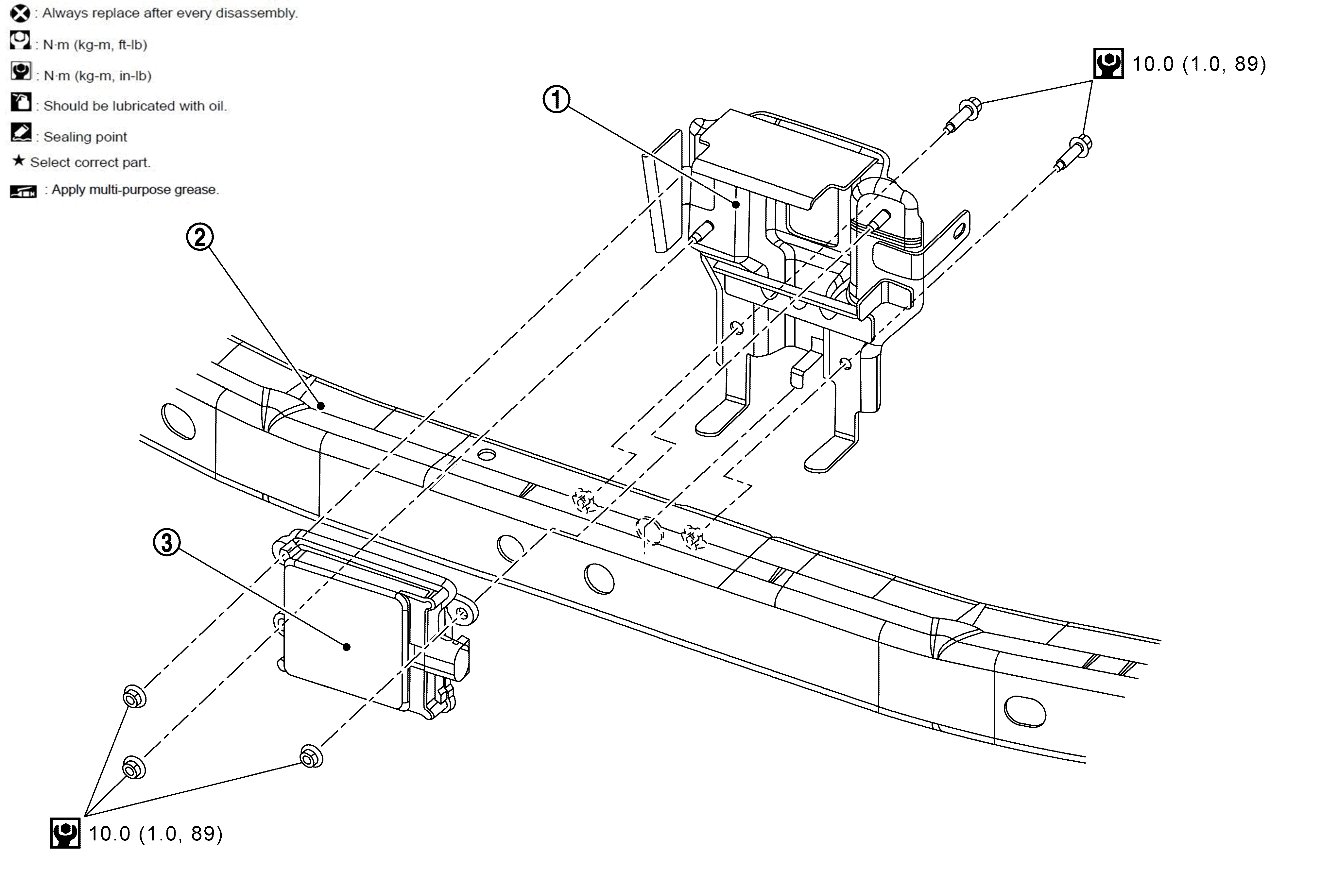 : Always replace after every disassembly.
: N·m (kg-m, ft-lb)
: N·m (kg-m, in-lb)
: Should be lubricated with oil.
: Sealing point
★ Select correct part.
: Apply multi-purpose grease.

10.0 (1.0, 89)

①

②

③

10.0 (1.0, 89)