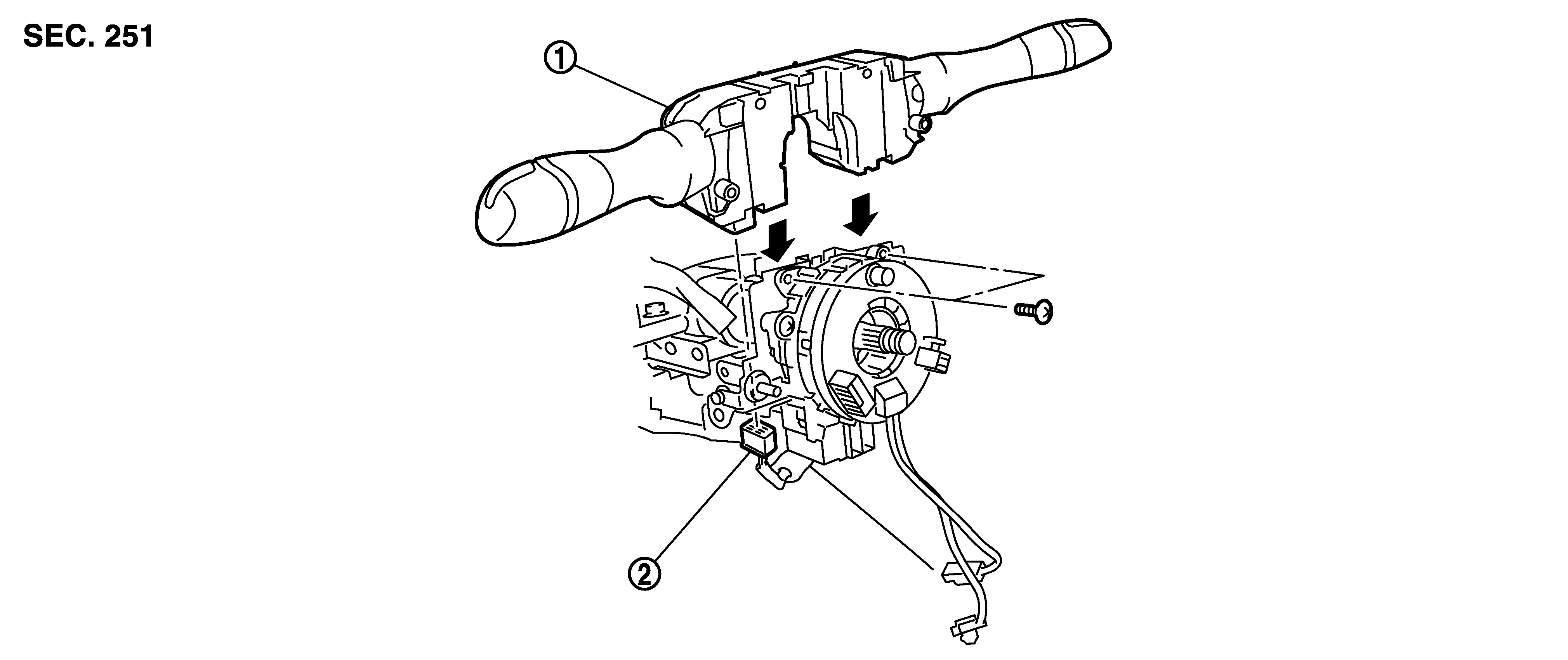 SEC. 251

1

2