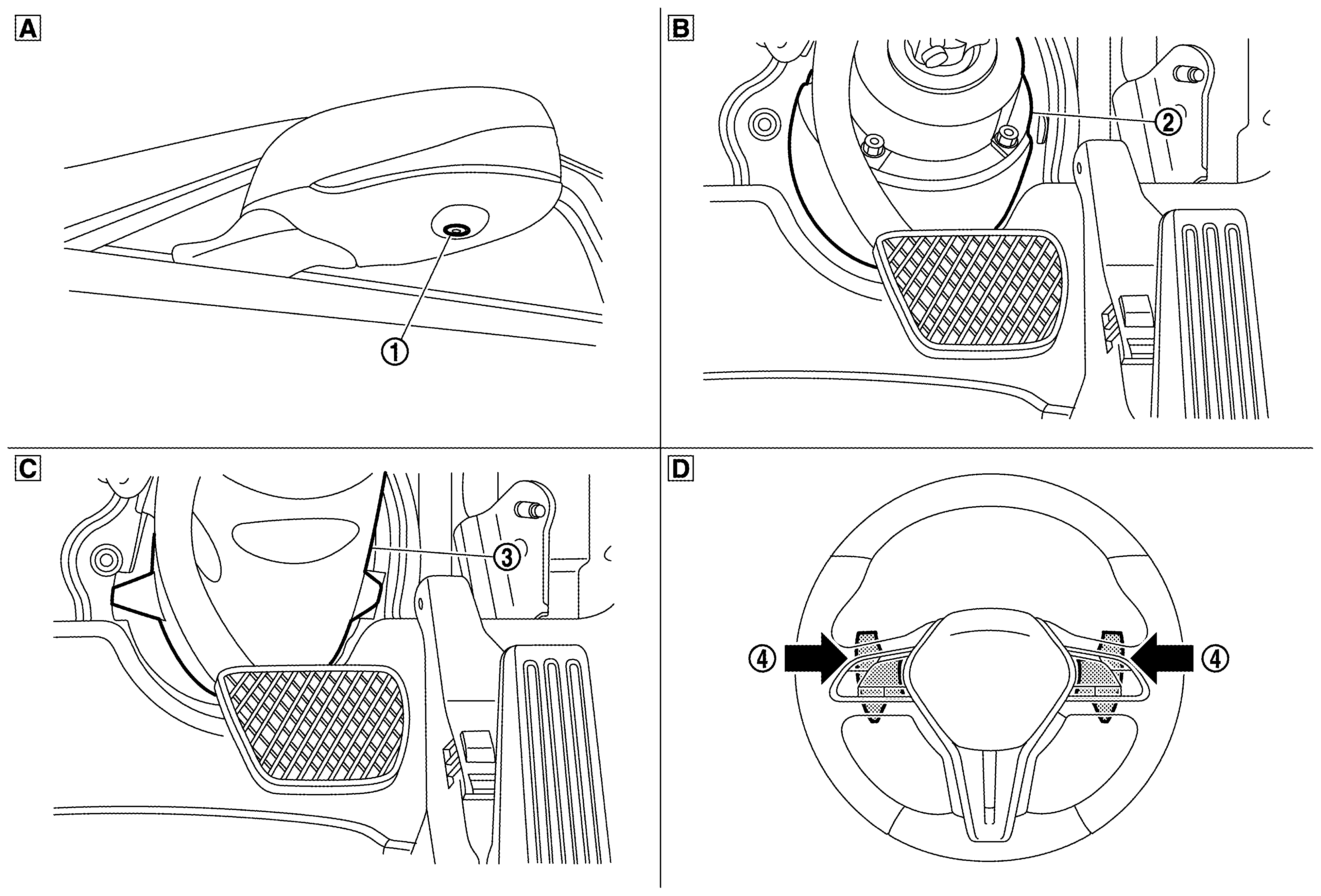 A
①

B
②

C
③

D
④
④