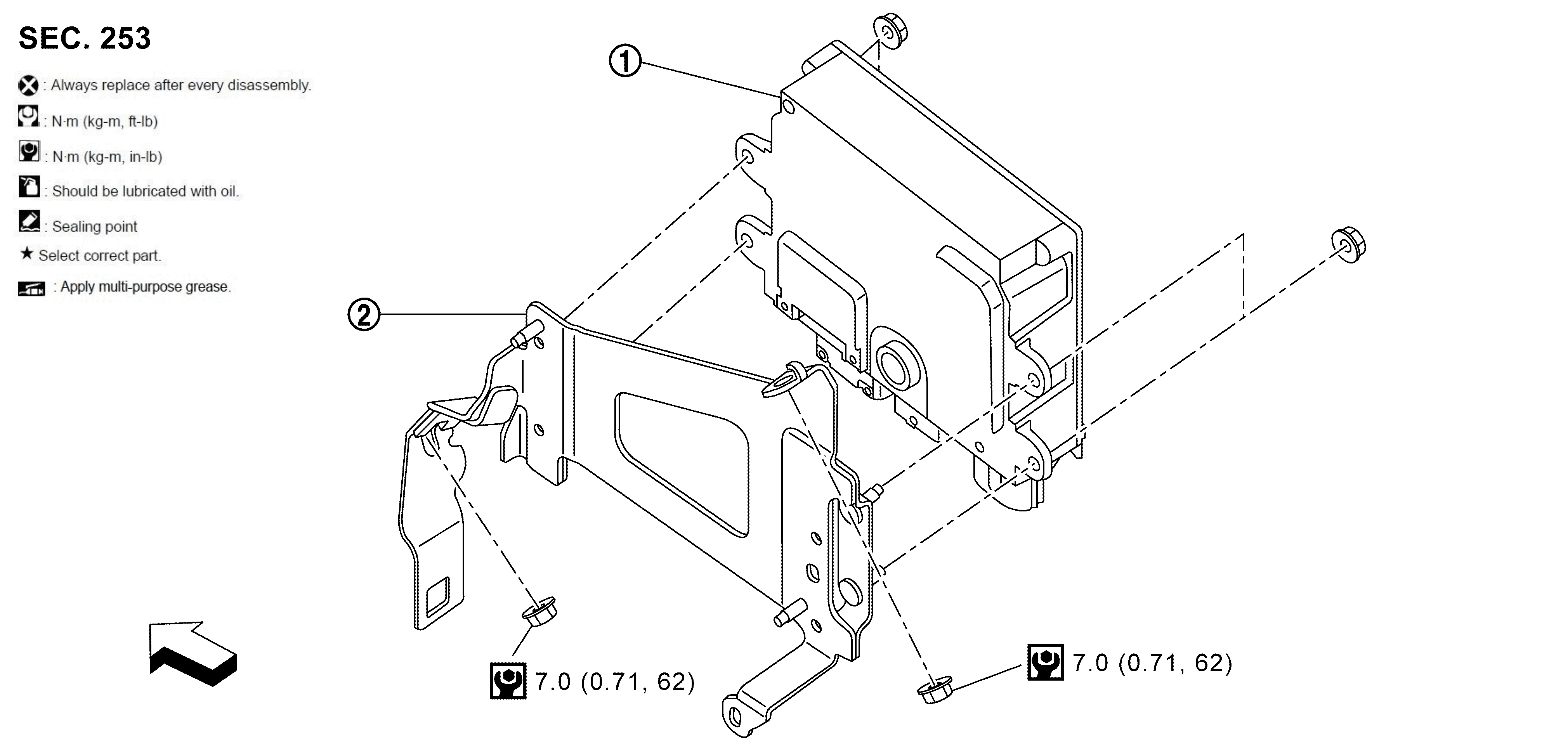 SEC. 253

: Always replace after every disassembly.

: N·m (kg-m, ft-lb)

: N·m (kg-m, in-lb)

: Should be lubricated with oil.

: Sealing point

★ Select correct part.

: Apply multi-purpose grease.

①

②

7.0 (0.71, 62)

7.0 (0.71, 62)