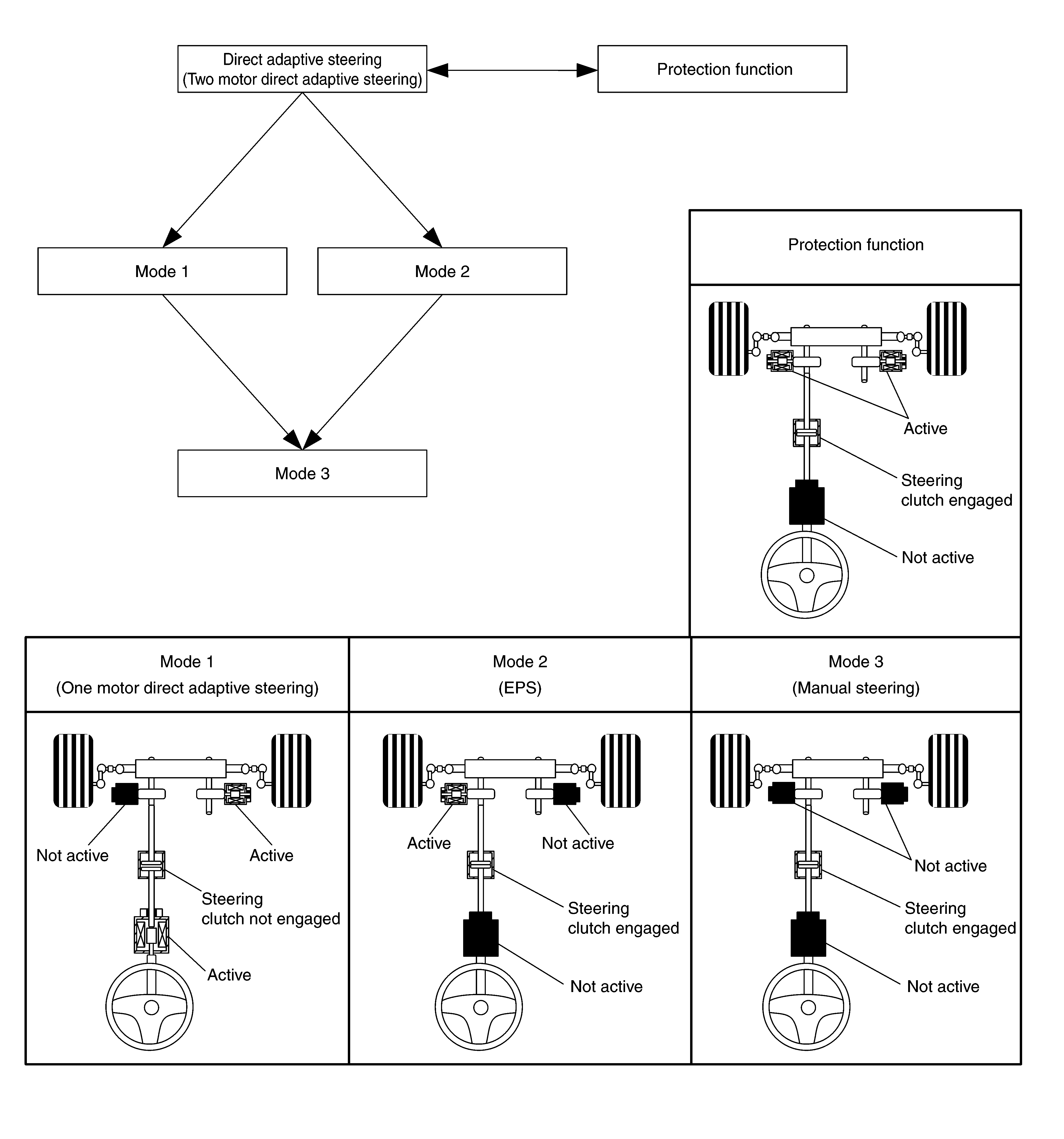 Direct adaptive steering
(Two motor direct adaptive steering)

Protection function

Mode 1

Mode 2

Mode 3

Protection function

Active

Steering
clutch engaged

Not active

Mode 1
(One motor direct adaptive steering)

Not active

Active

Steering
clutch not engaged

Active

Mode 2
(EPS)

Active

Not active

Steering
clutch engaged

Not active

Mode 3
(Manual steering)

Not active

Steering
clutch engaged

Not active