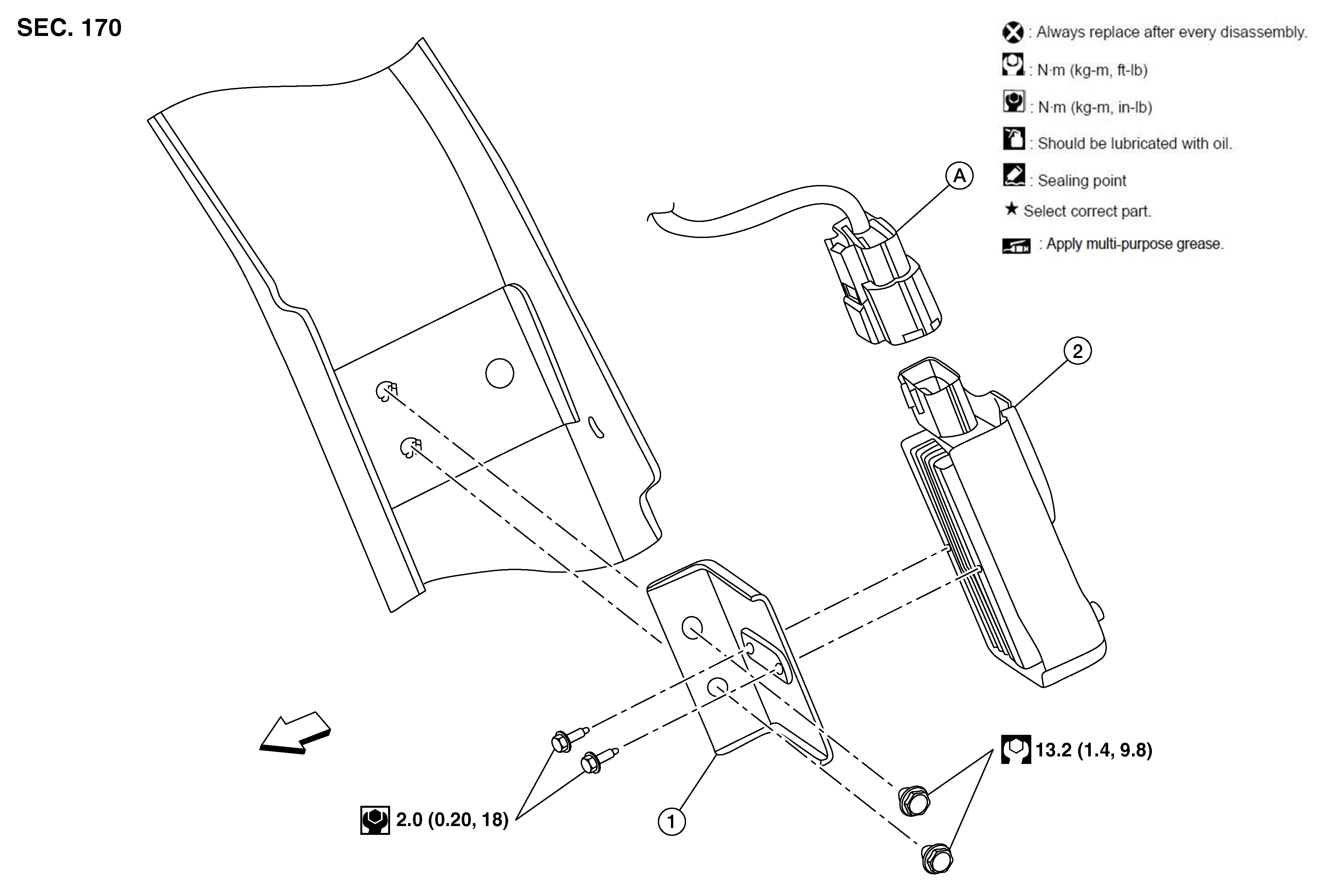 SEC. 170

: Always replace after every disassembly.
: N·m (kg-m, ft-lb)
: N·m (kg-m, in-lb)
: Should be lubricated with oil.
: Sealing point
★ Select correct part.
: Apply multi-purpose grease.

A

2

13.2 (1.4, 9.8)

2.0 (0.20, 18)

1