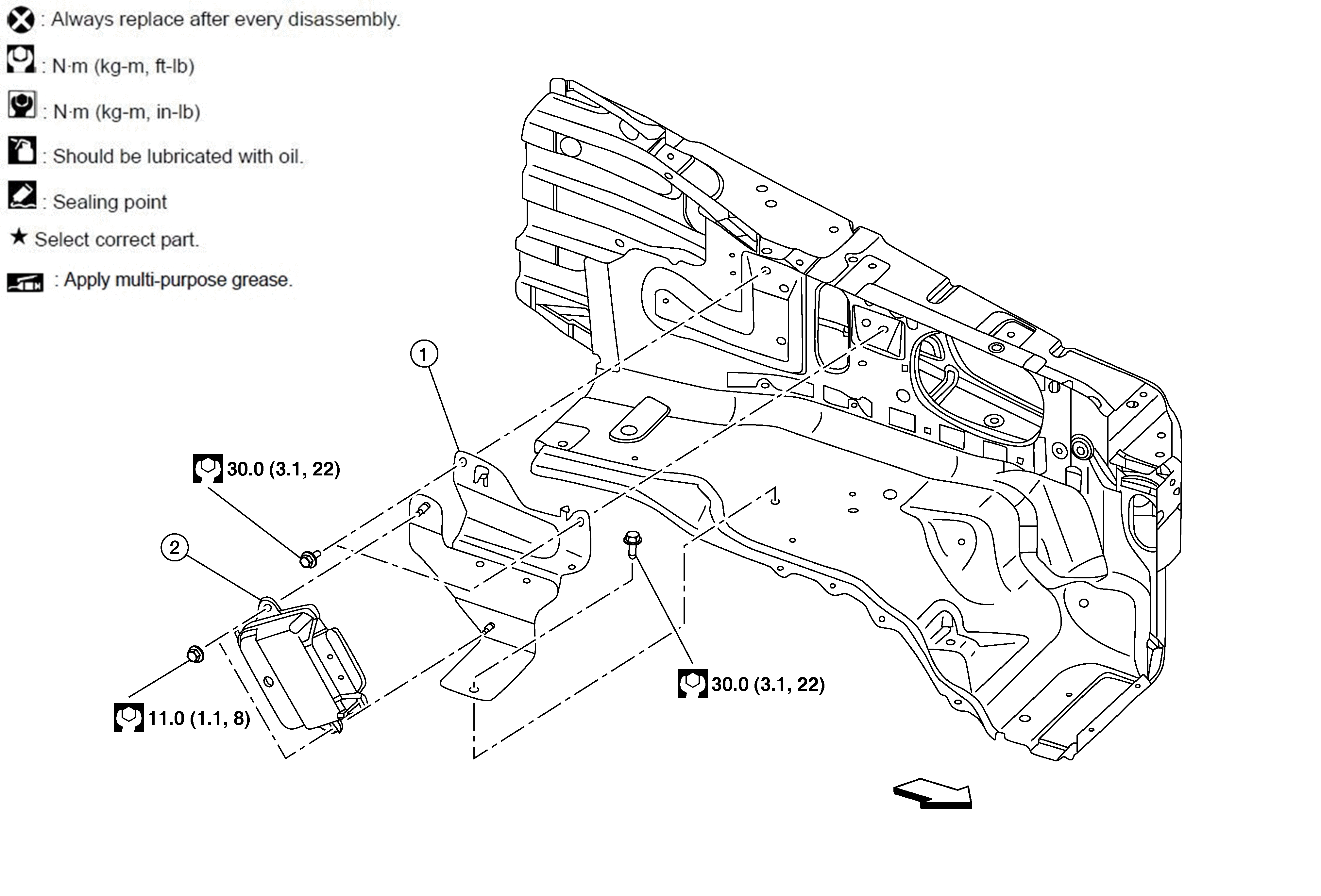 : Always replace after every disassembly.

: N·m (kg-m, ft-lb)

: N·m (kg-m, in-lb)

: Should be lubricated with oil.

: Sealing point

★ Select correct part.

: Apply multi-purpose grease.

1

30.0 (3.1, 22)

2

11.0 (1.1, 8)

30.0 (3.1, 22)