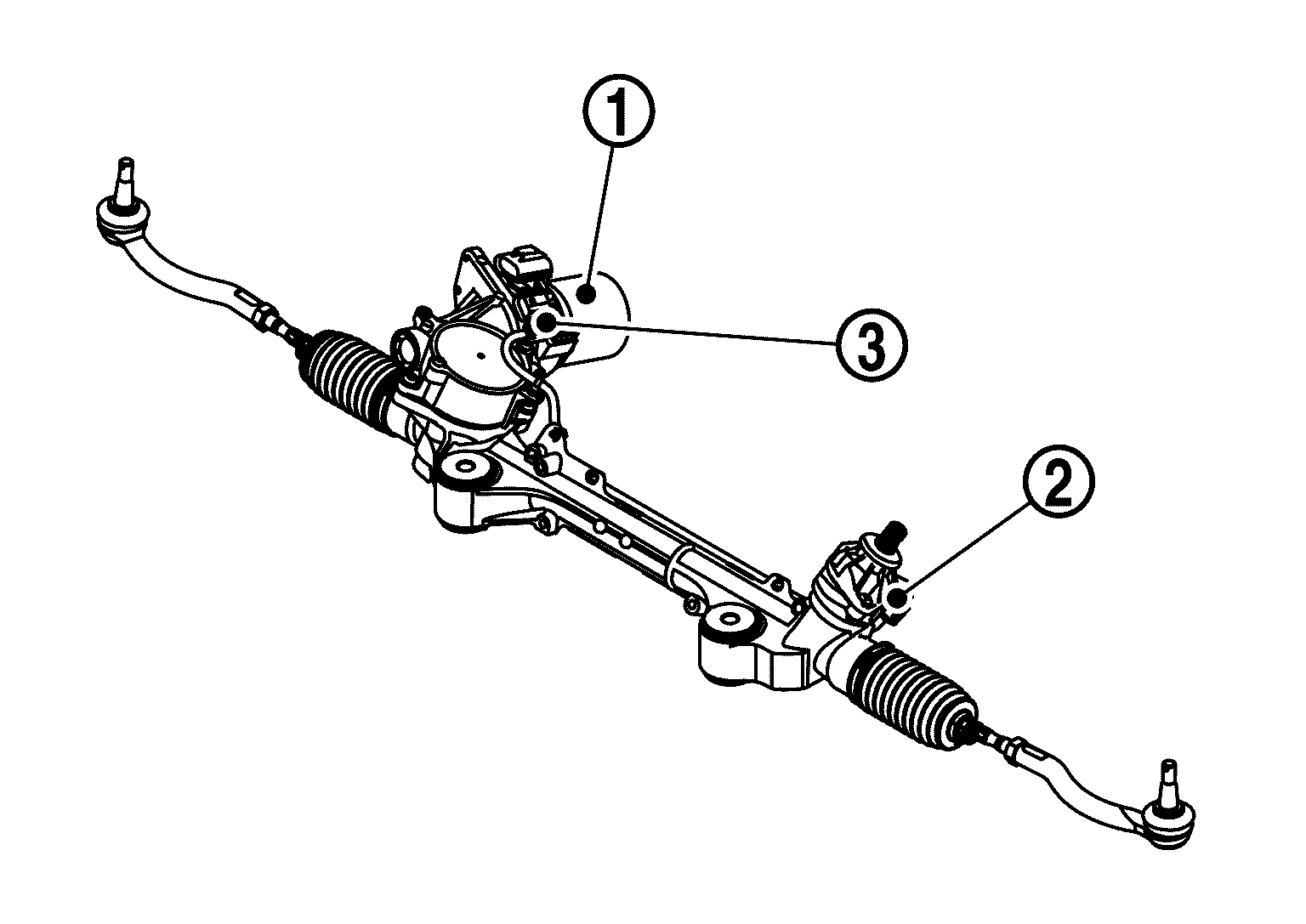 1
3
2