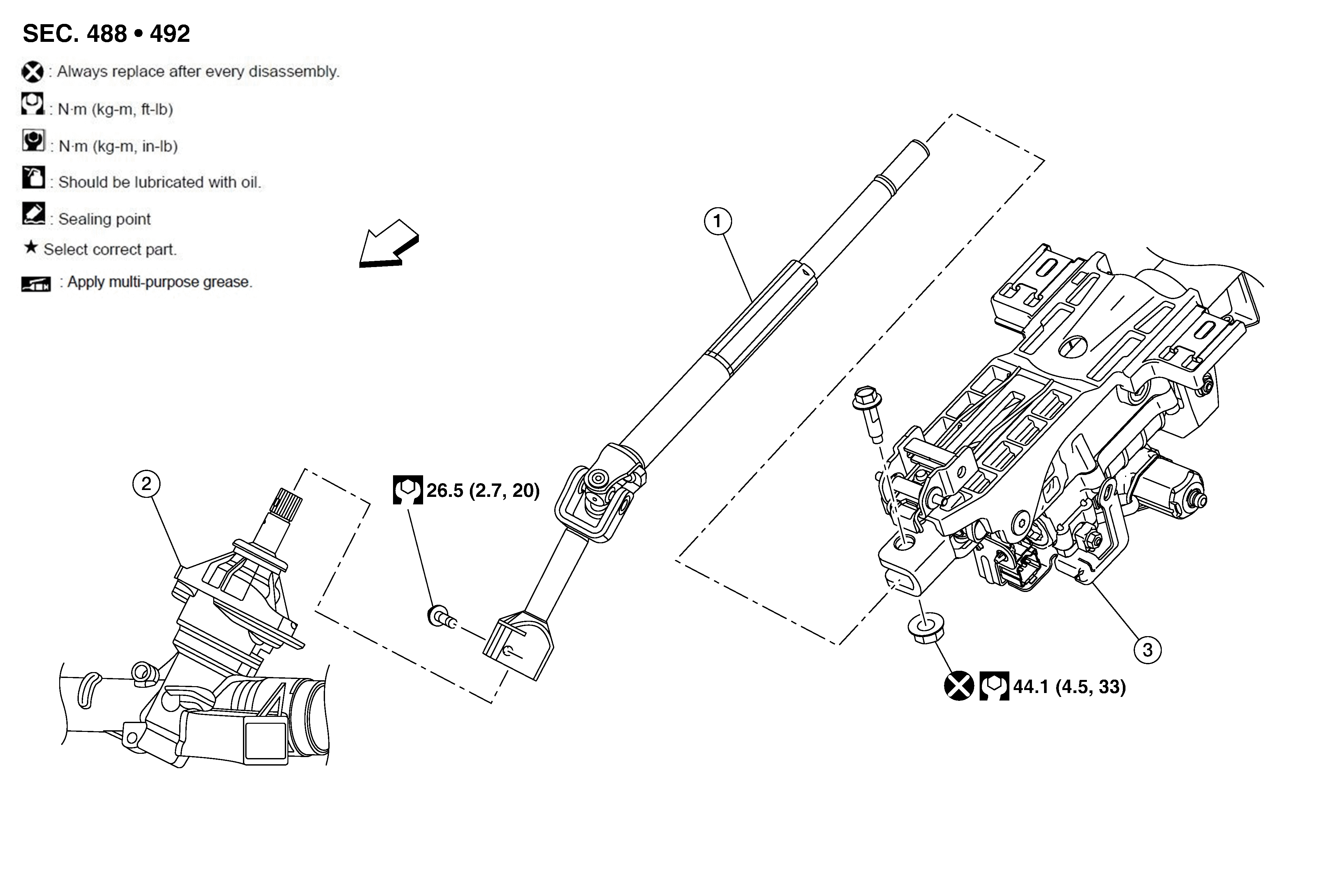 SEC. 488 • 492

: Always replace after every disassembly.

: N·m (kg-m, ft-lb)

: N·m (kg-m, in-lb)

: Should be lubricated with oil.

: Sealing point

★ Select correct part.

: Apply multi-purpose grease.

1

2

26.5 (2.7, 20)

3

44.1 (4.5, 33)