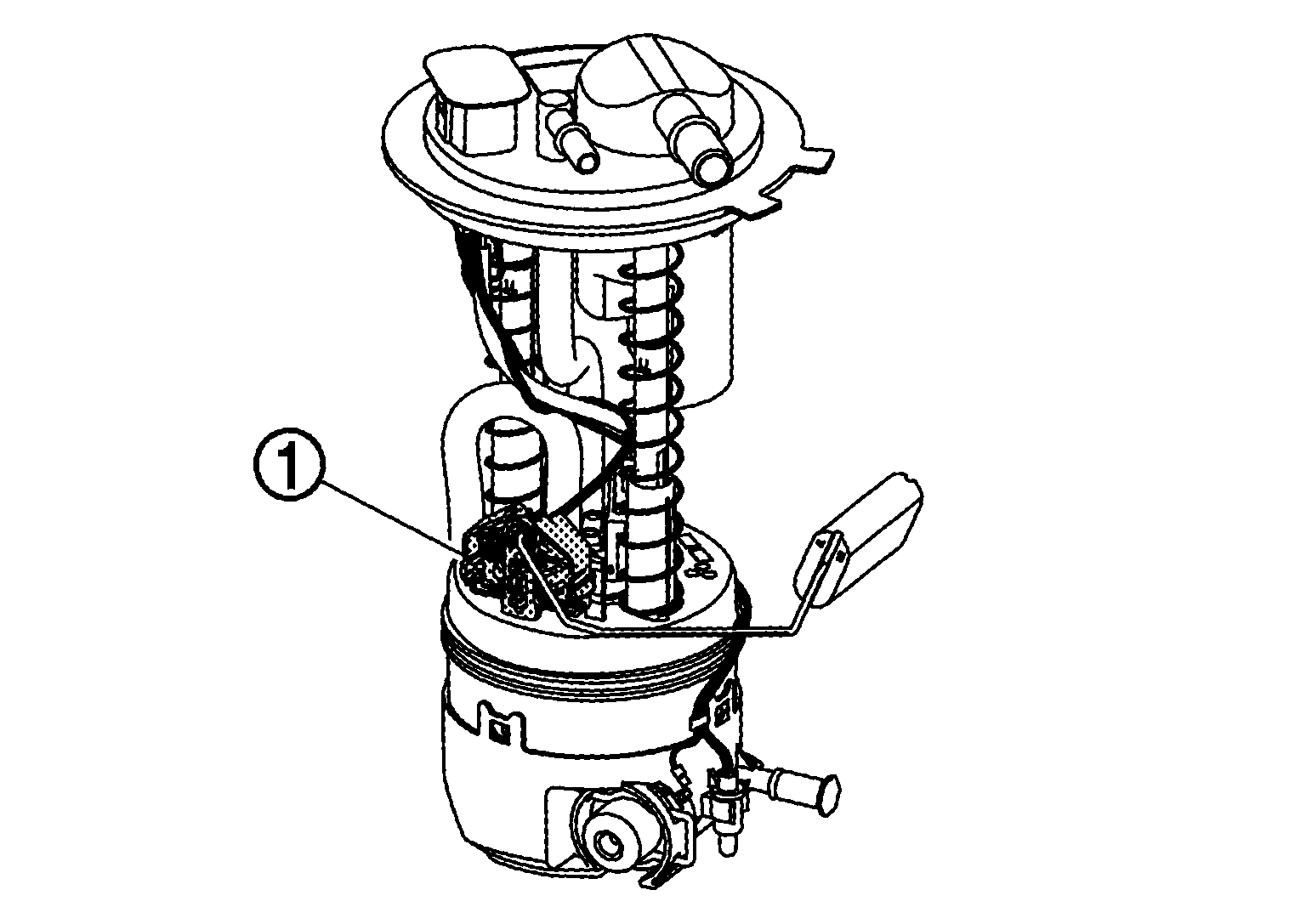 1