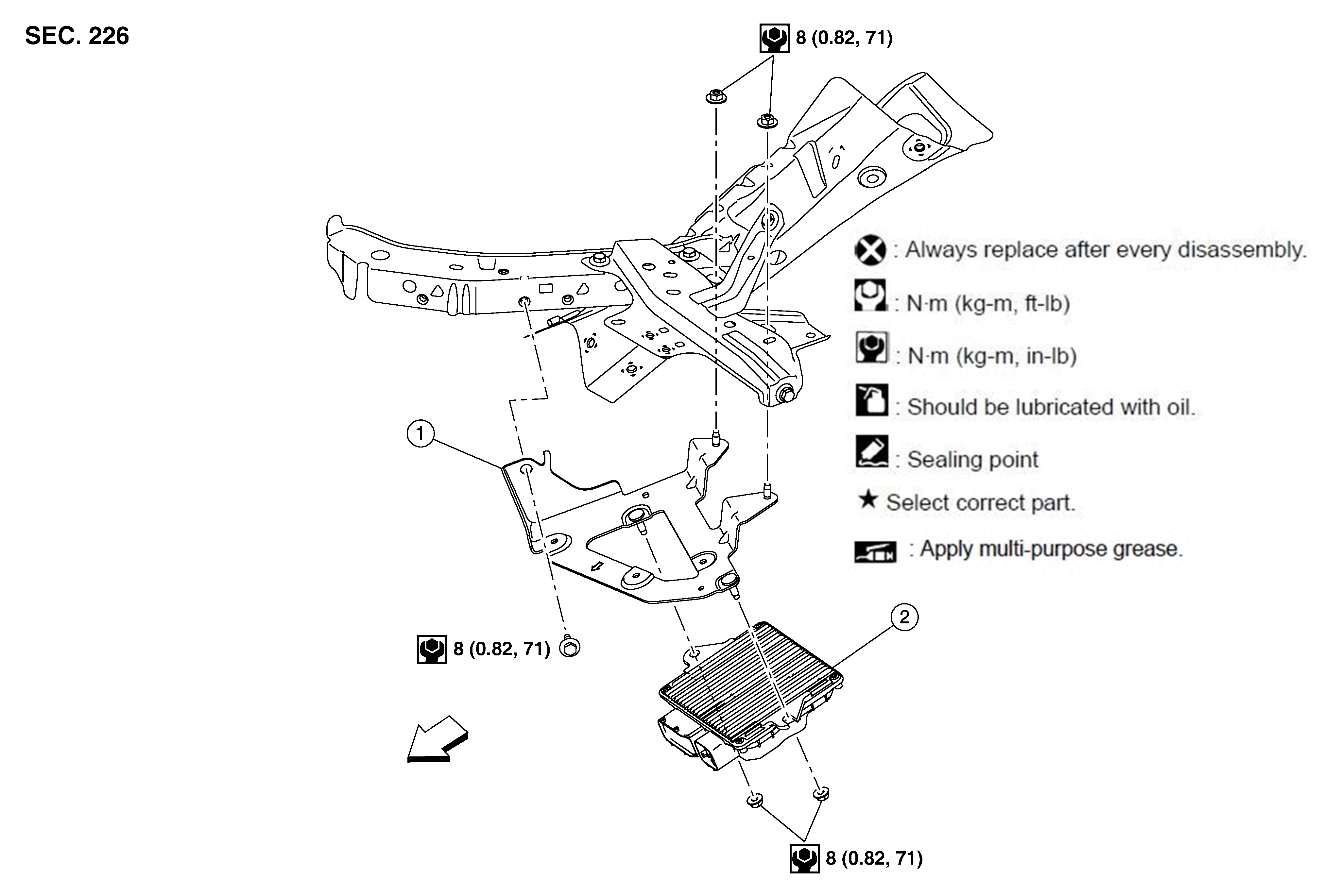 SEC. 226

8 (0.82, 71)

: Always replace after every disassembly.

: N·m (kg-m, ft-lb)

: N·m (kg-m, in-lb)

: Should be lubricated with oil.

: Sealing point

★ Select correct part.

: Apply multi-purpose grease.

1

2

8 (0.82, 71)

8 (0.82, 71)