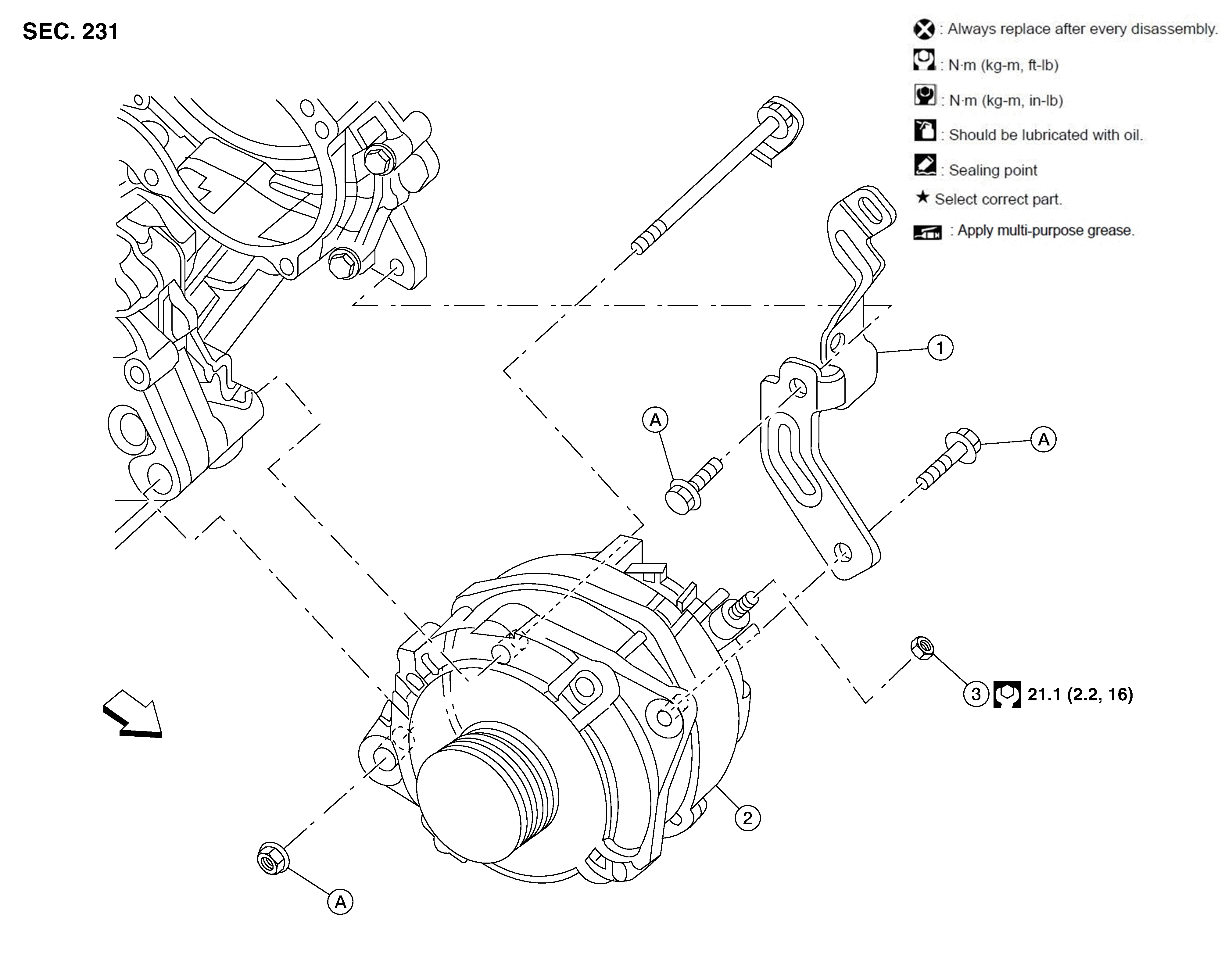 SEC. 231

: Always replace after every disassembly.

: N·m (kg-m, ft-lb)

: N·m (kg-m, in-lb)

: Should be lubricated with oil.

: Sealing point

★ Select correct part.

: Apply multi-purpose grease.

1

A

A

3 21.1 (2.2, 16)

2

A