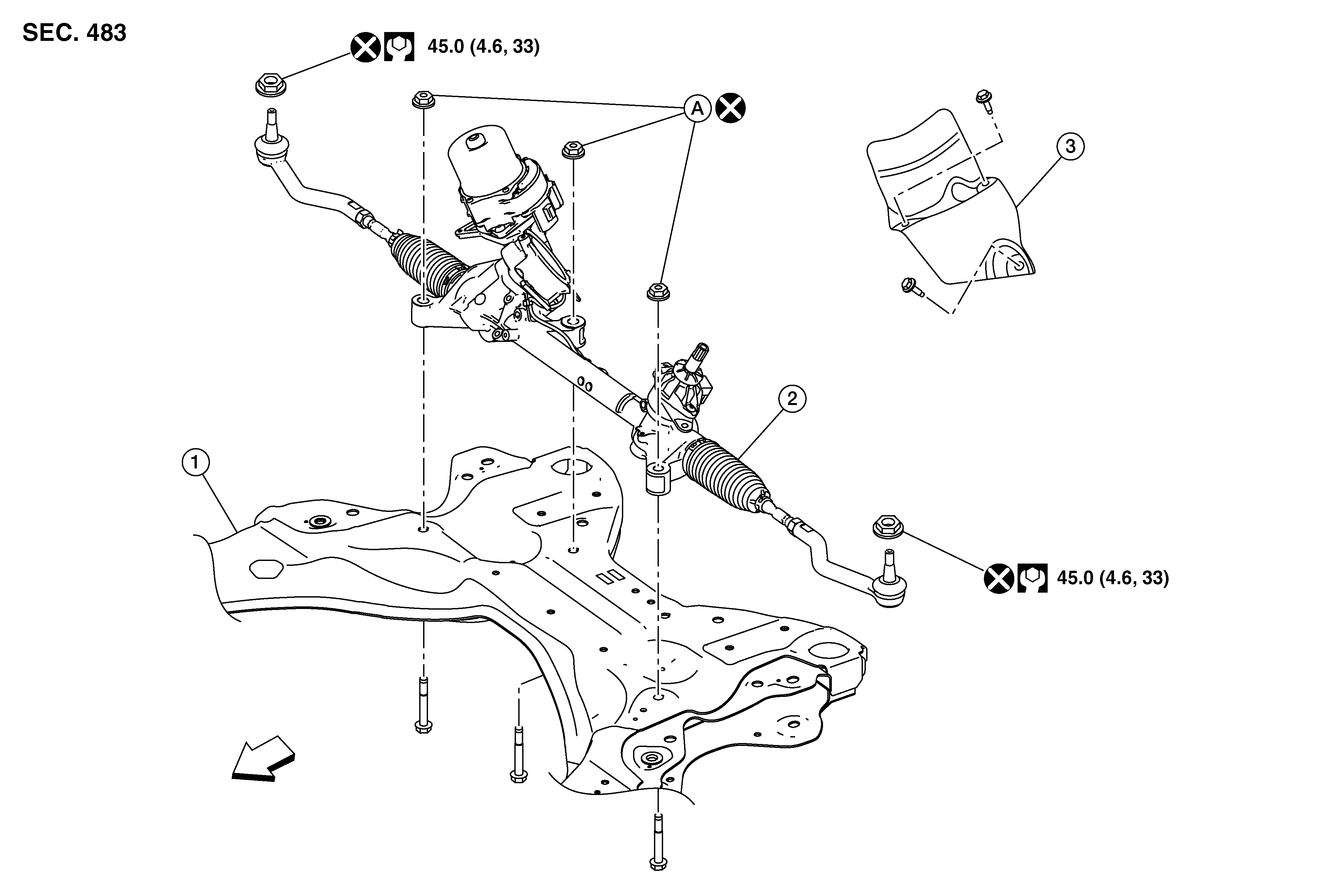 SEC. 483

45.0 (4.6, 33)

A

3

2

1

45.0 (4.6, 33)