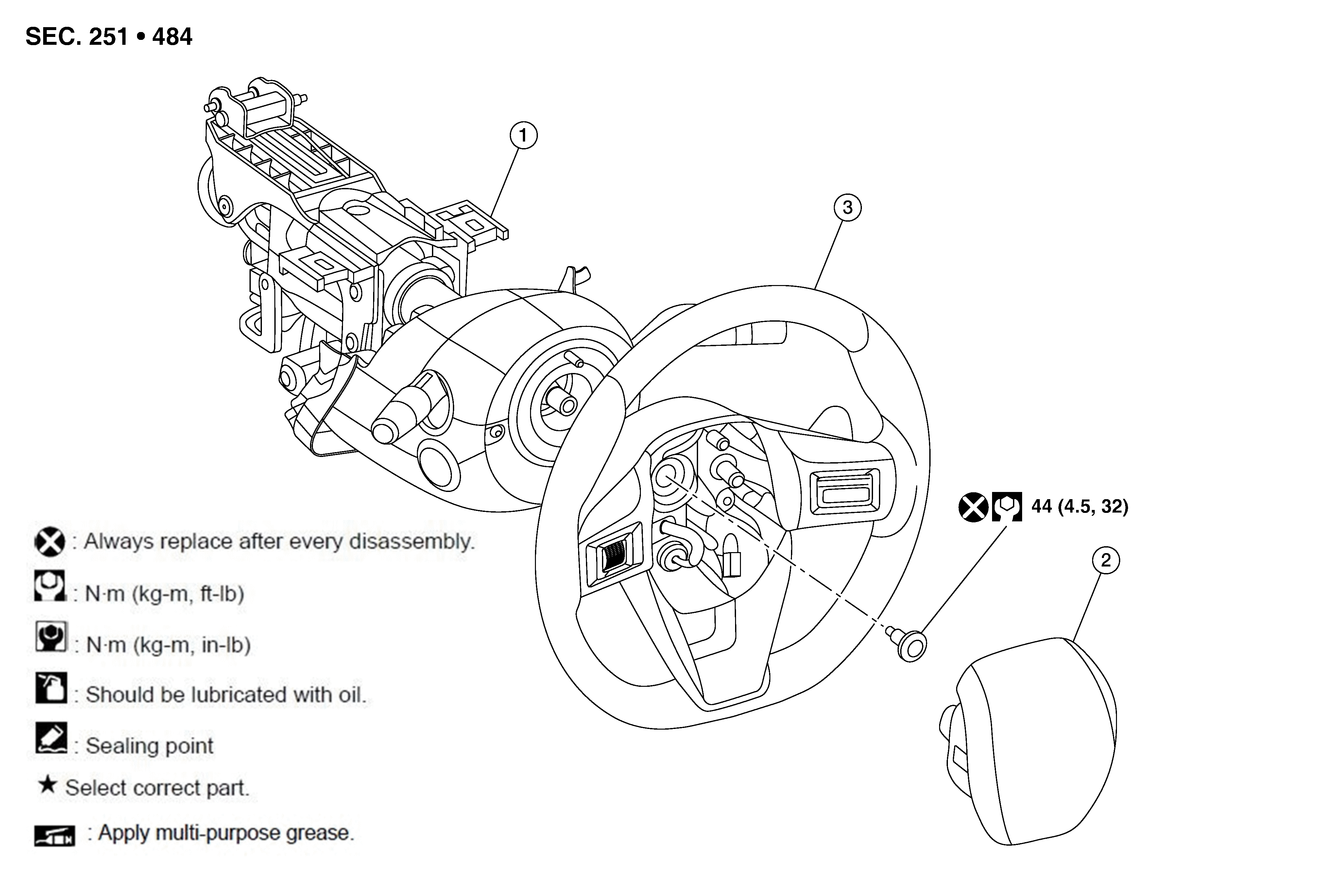 SEC. 251 • 484

1

3

44 (4.5, 32)

2

: Always replace after every disassembly.

: N·m (kg-m, ft-lb)

: N·m (kg-m, in-lb)

: Should be lubricated with oil.

: Sealing point

★ Select correct part.

: Apply multi-purpose grease.