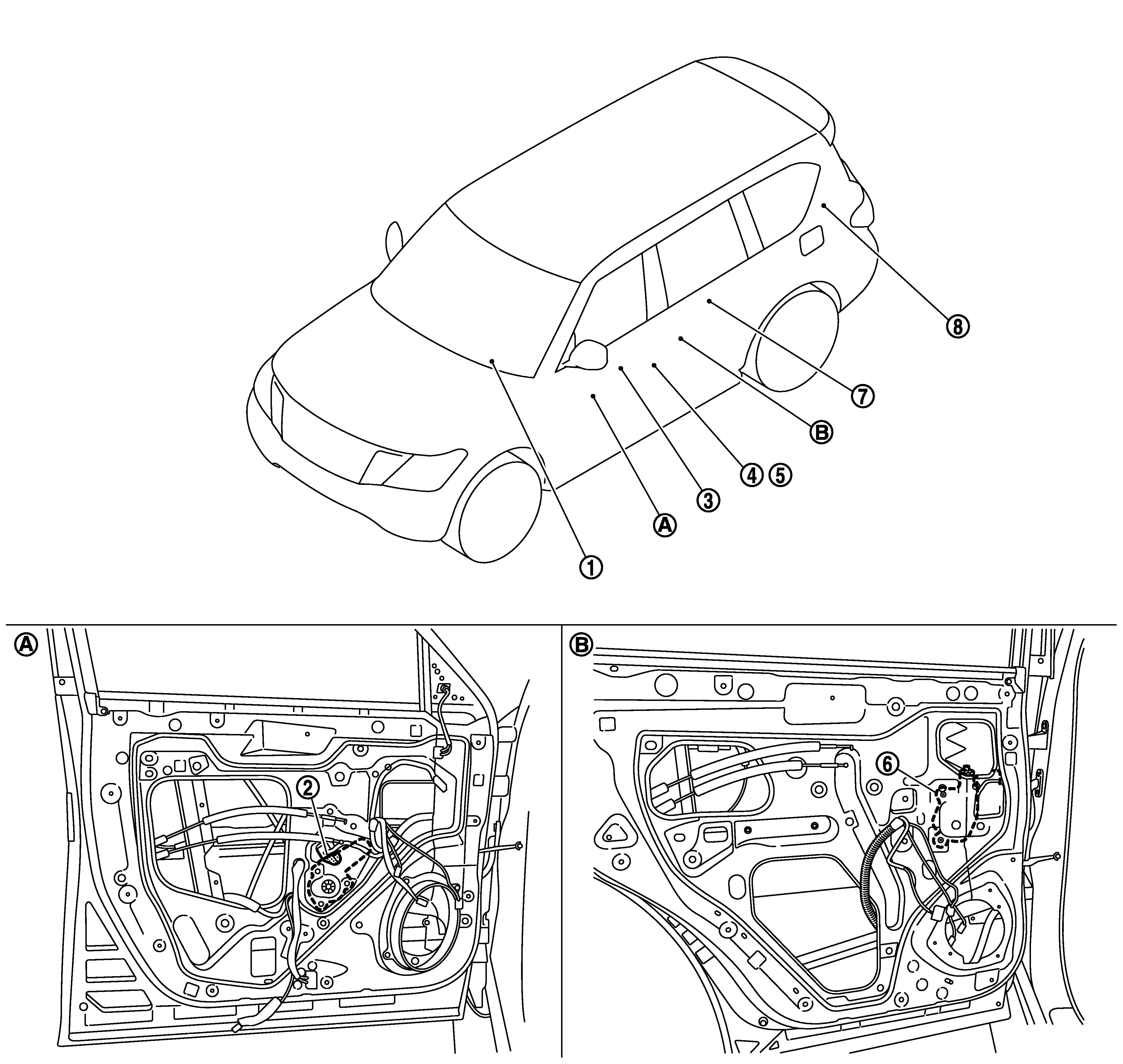 8
7
B
4 5
3
A
1
A
2
B
6