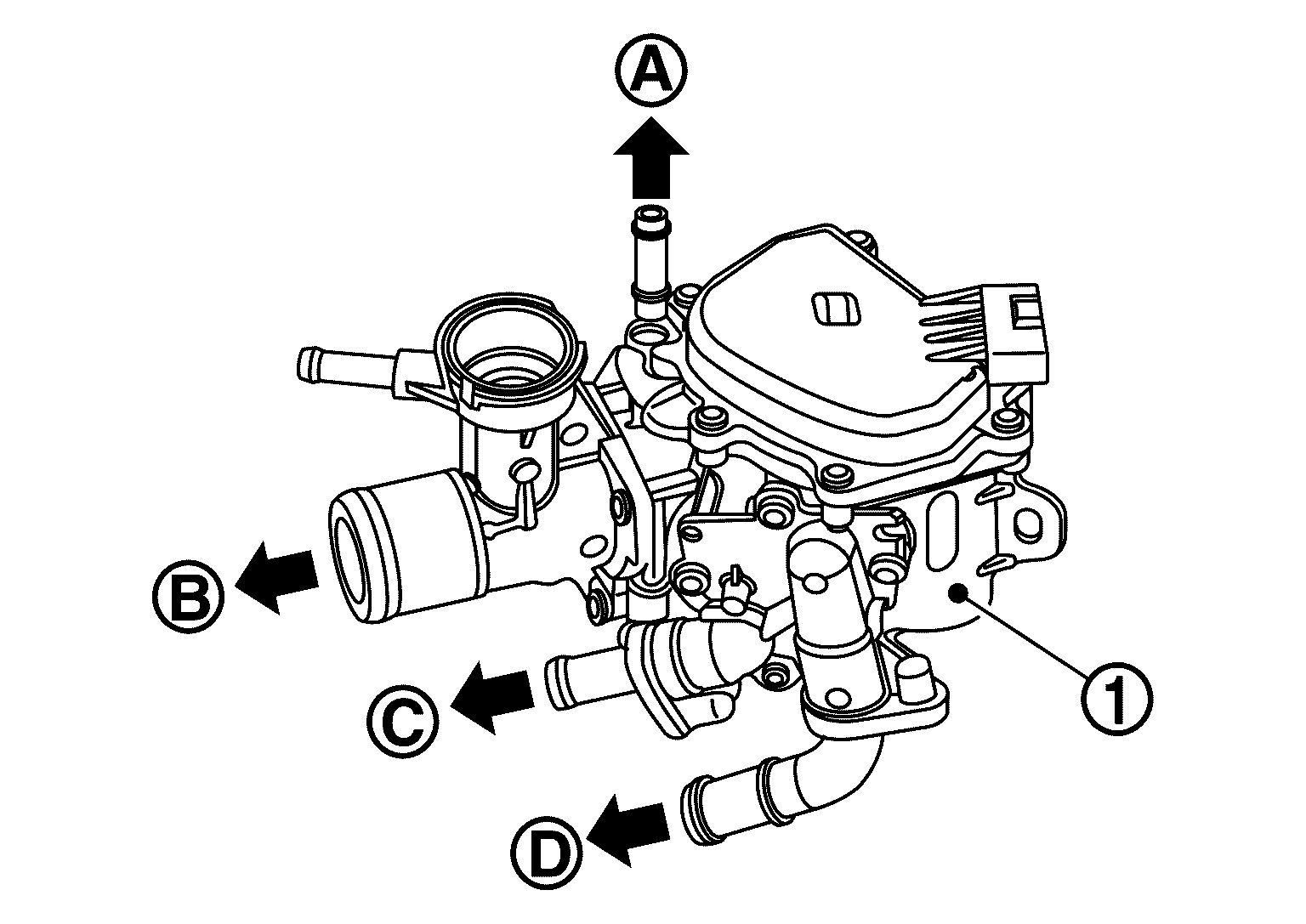 A
B
C
D
1