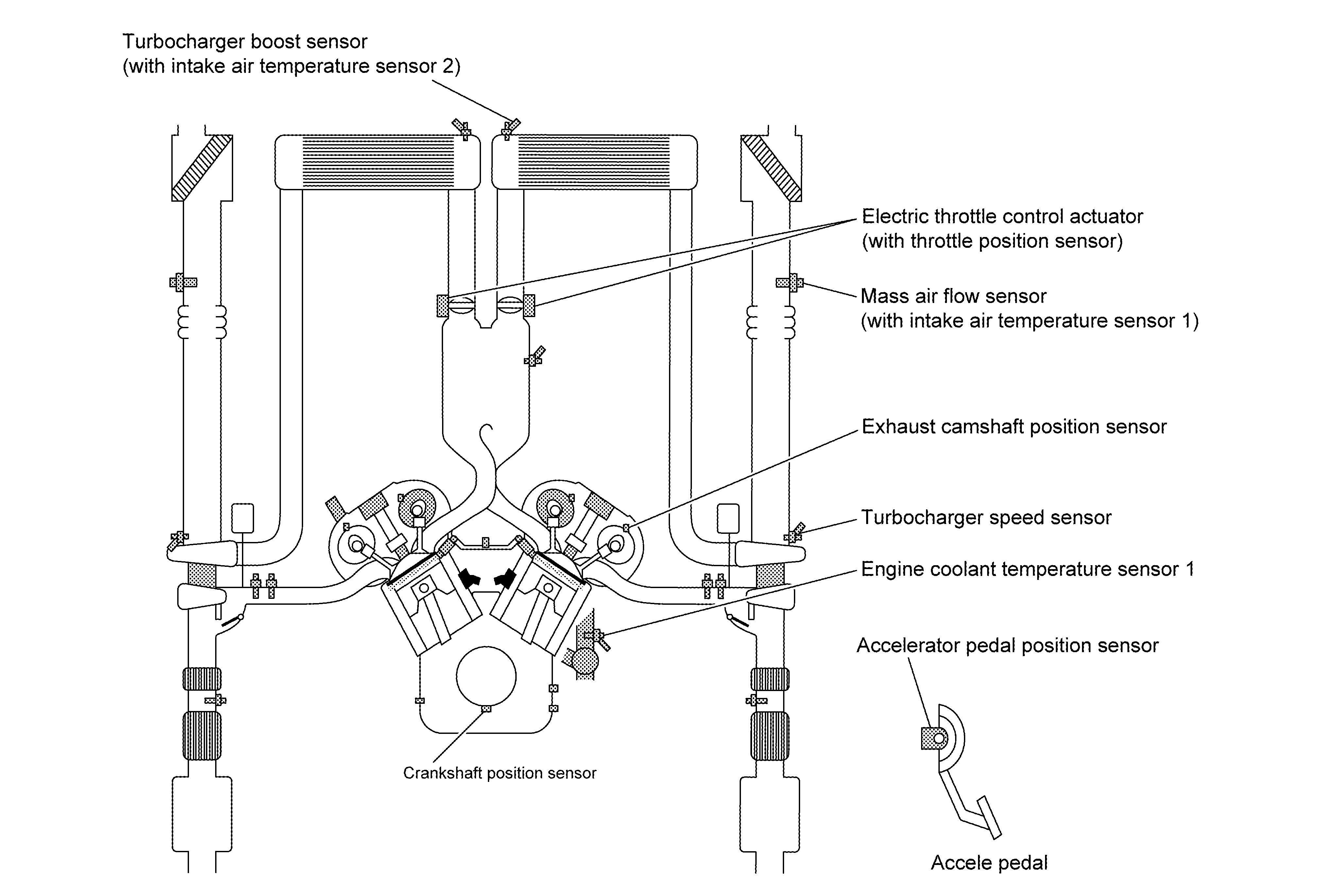 Turbocharger boost sensor
(with intake air temperature sensor 2)

Electric throttle control actuator
(with throttle position sensor)

Mass air flow sensor
(with intake air temperature sensor 1)

Exhaust camshaft position sensor

Turbocharger speed sensor

Engine coolant temperature sensor 1

Accelerator pedal position sensor

Crankshaft position sensor

Accele pedal