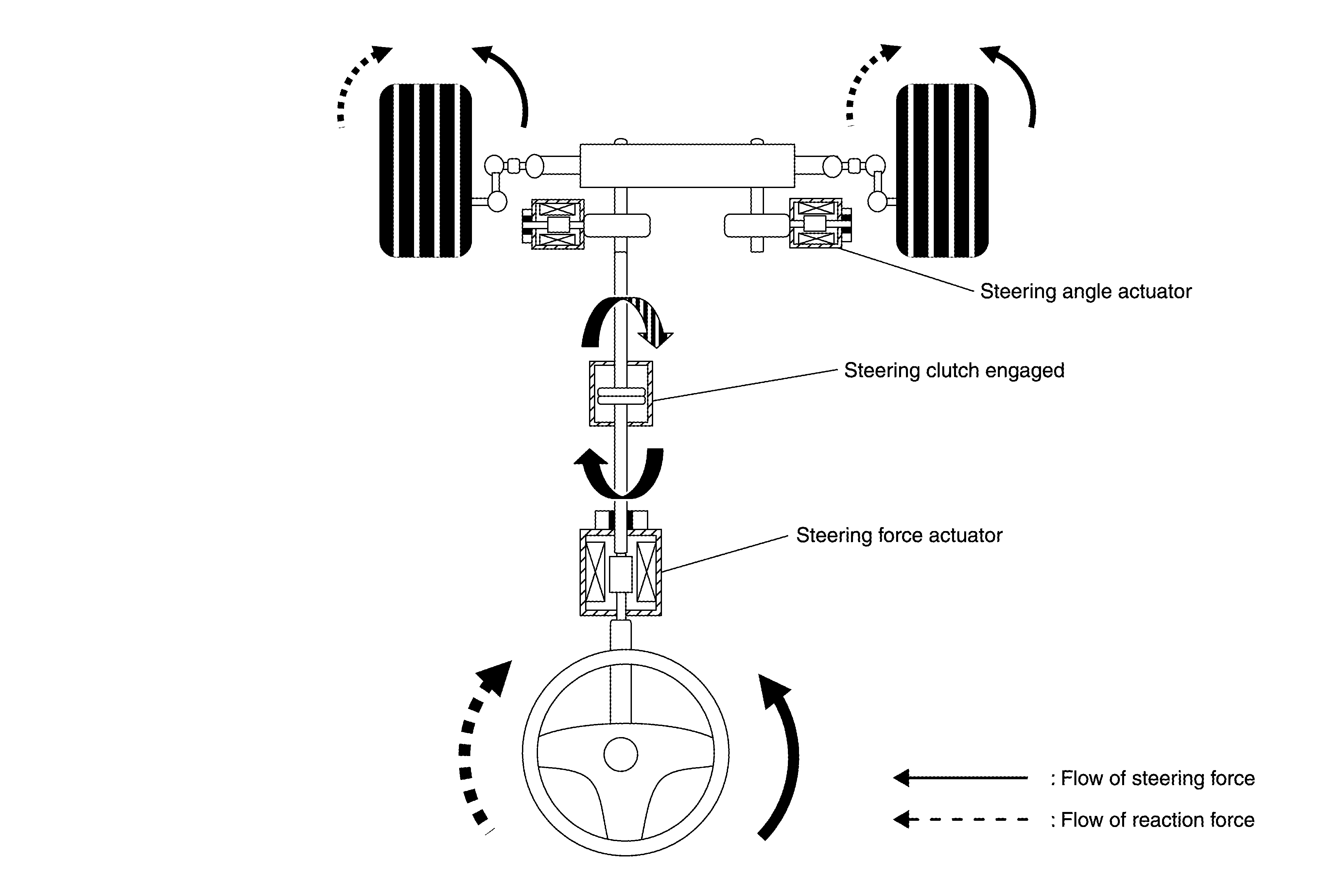 Steering angle actuator

Steering clutch engaged

Steering force actuator

: Flow of steering force

: Flow of reaction force