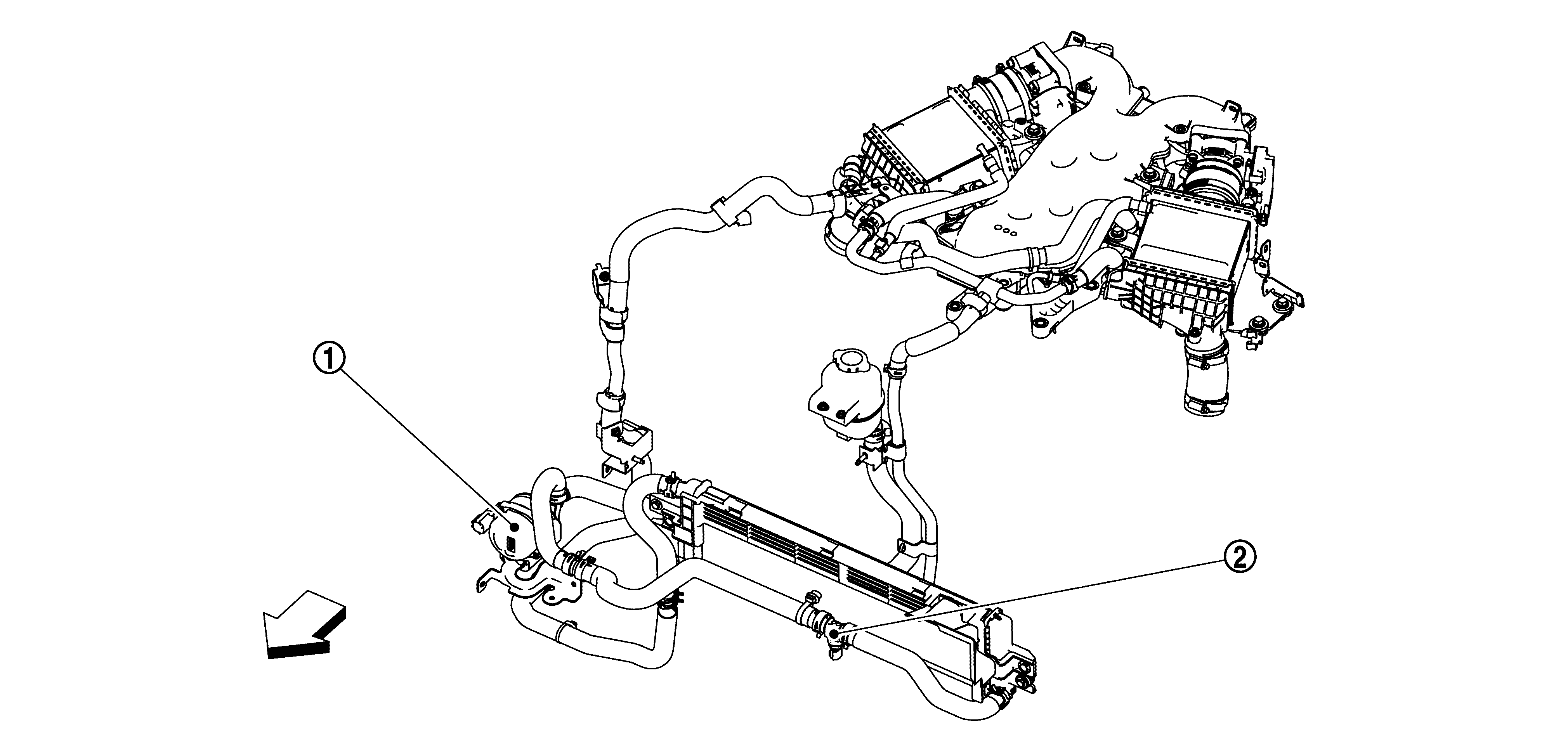 ①
②