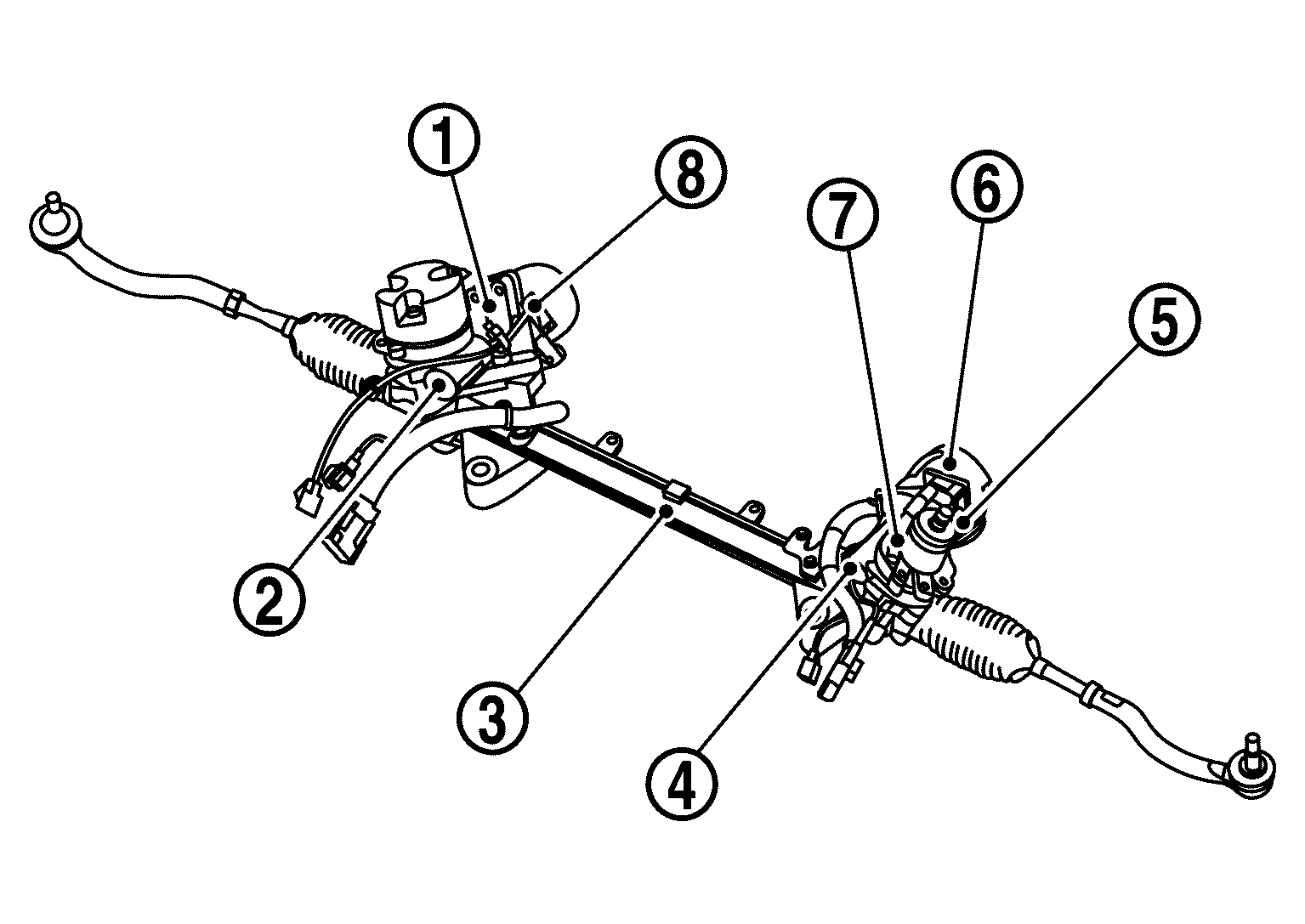 1
8
7
6
5
2
3
4