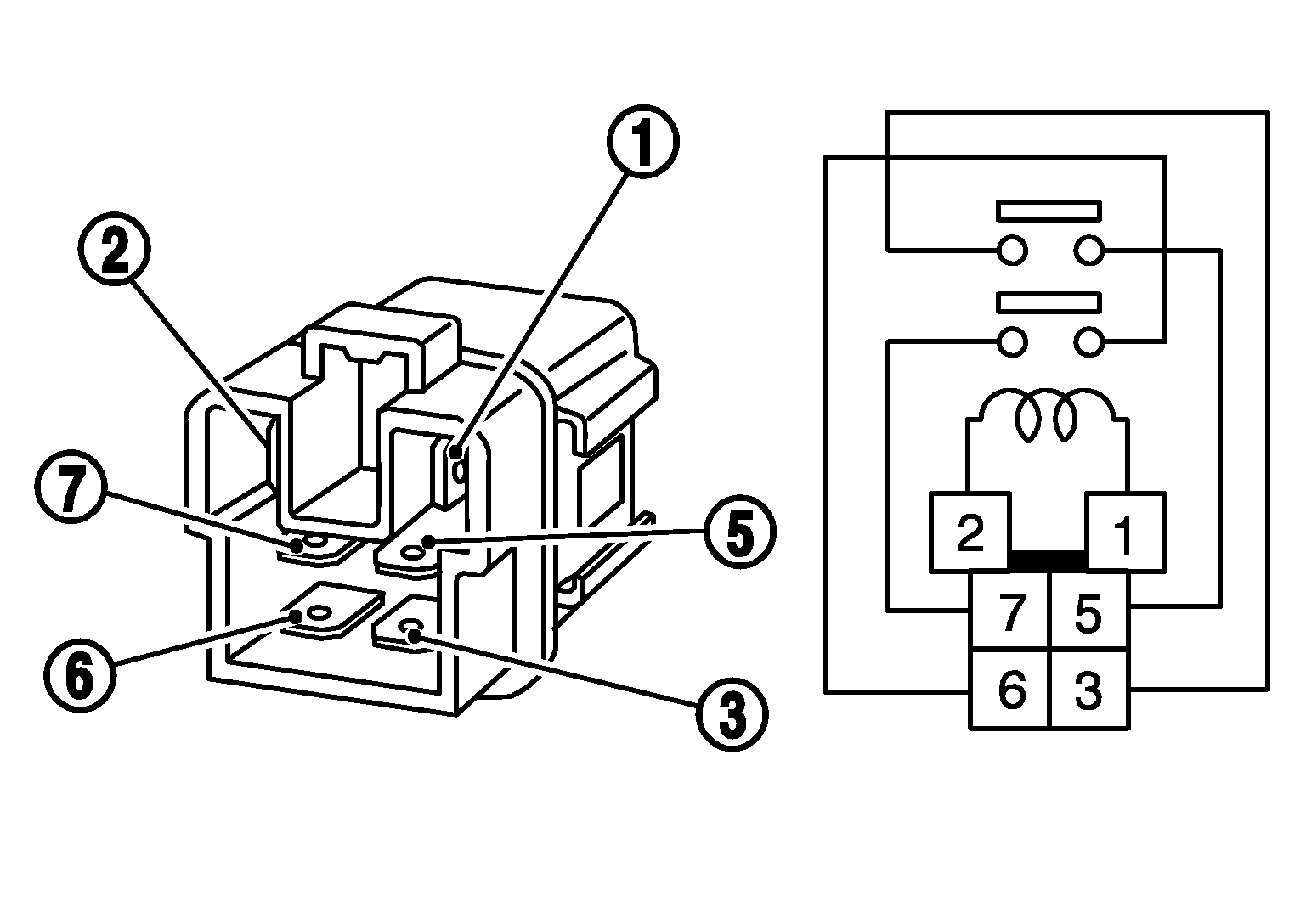 1
2
7
5
6
3

2
1
7
5
6
3