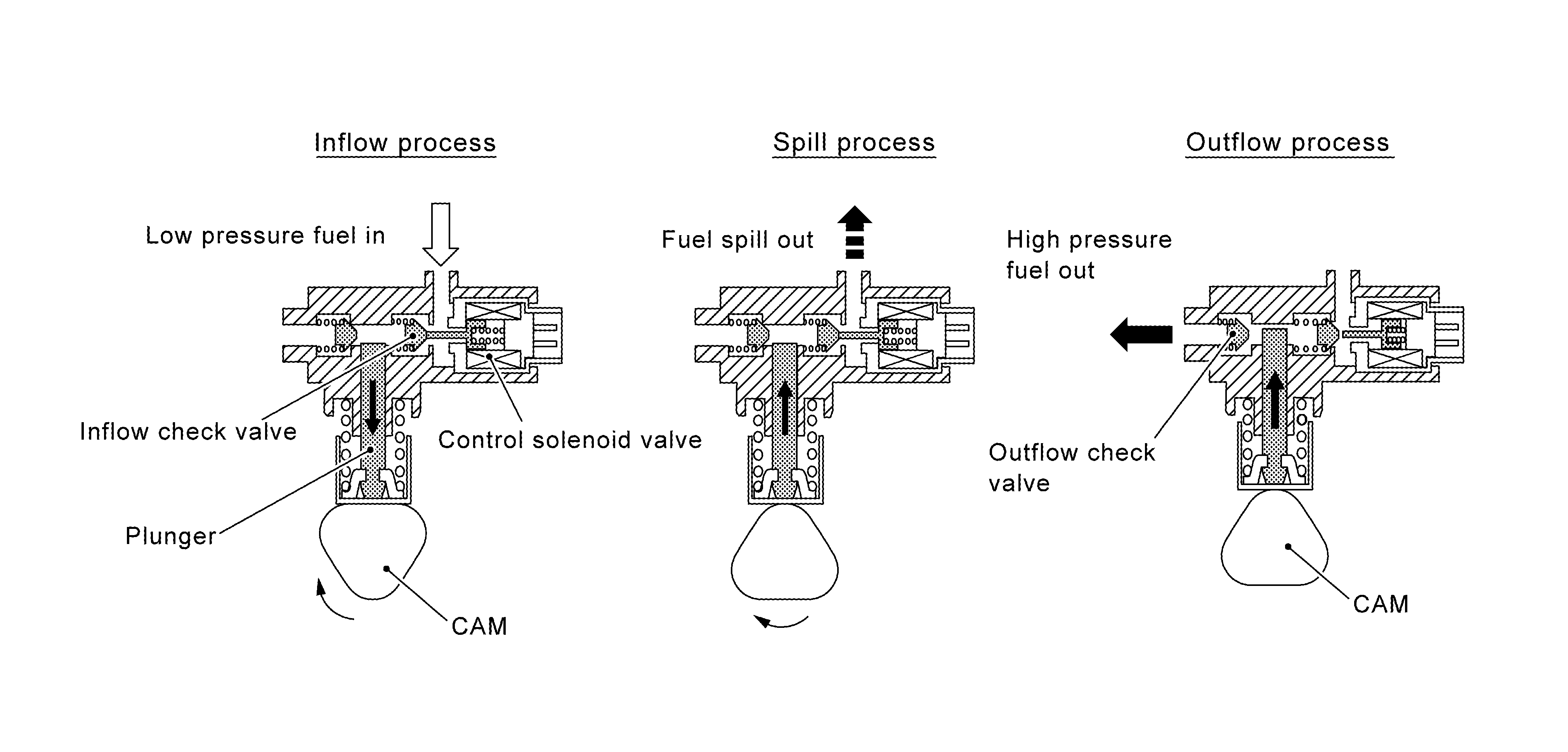 Inflow process

Low pressure fuel in

Inflow check valve

Control solenoid valve

Plunger

CAM

Spill process

Fuel spill out

Outflow process

High pressure fuel out

Outflow check valve

CAM