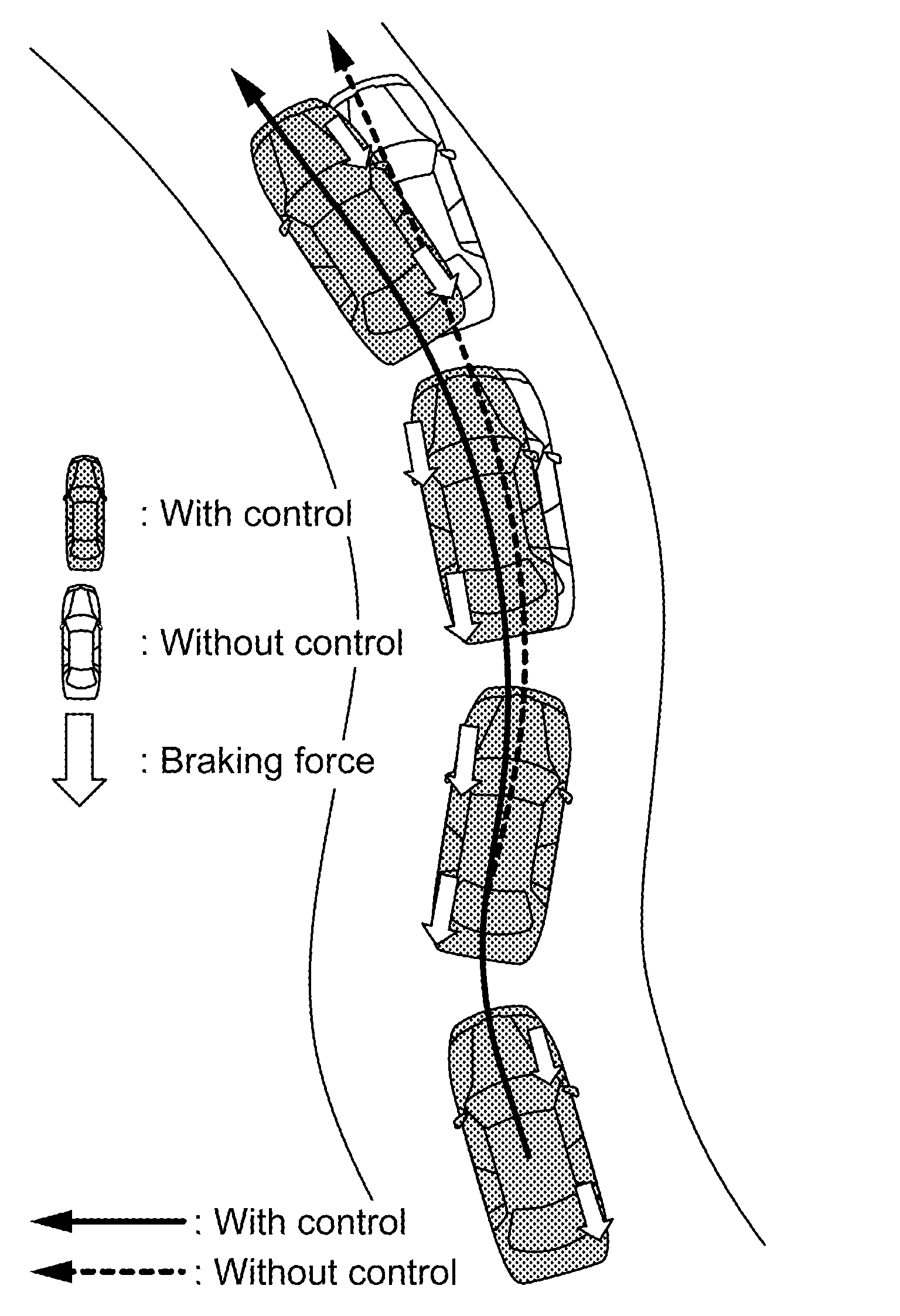 : With control

: Without control

: Braking force

: With control

: Without control