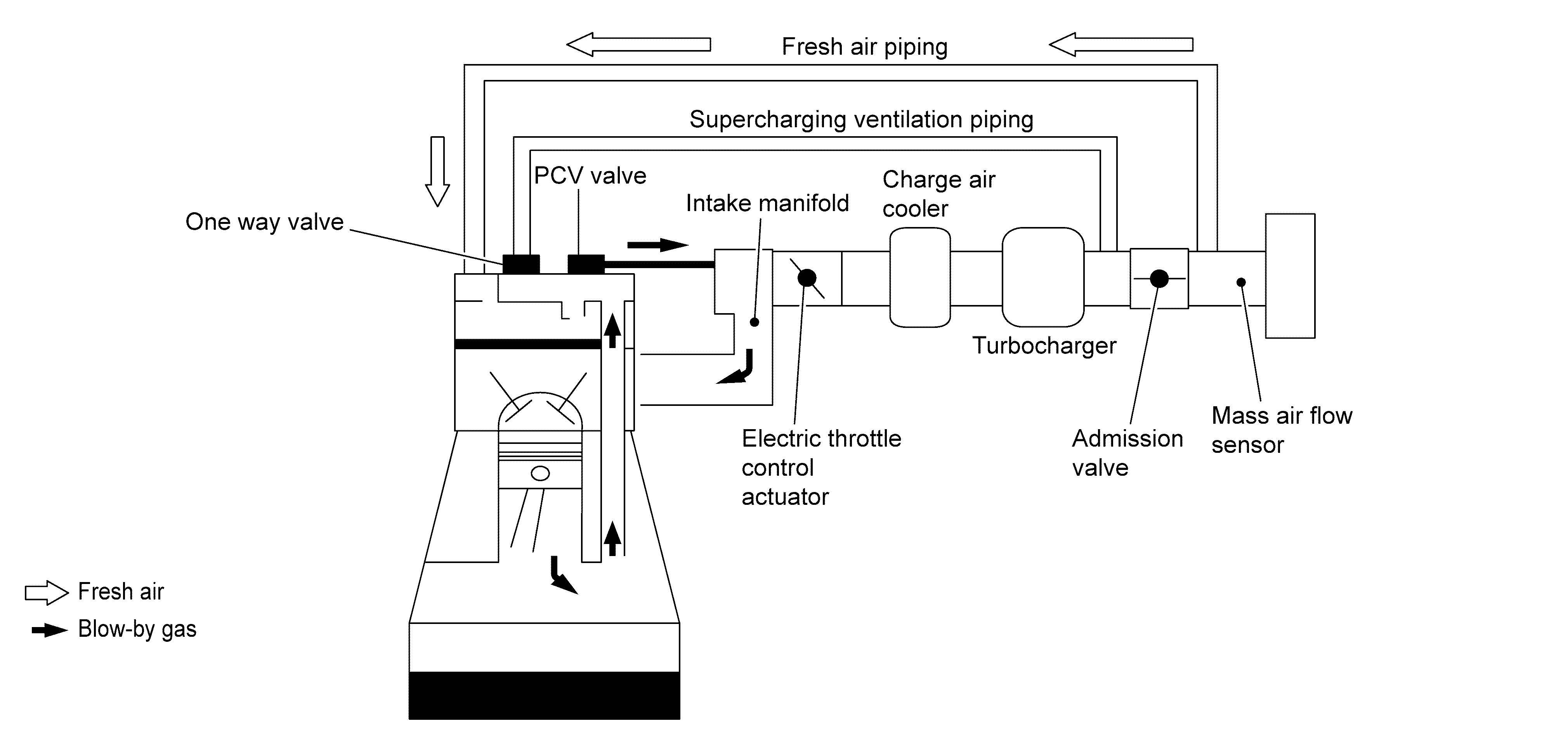 Fresh air piping

Supercharging ventilation piping

PCV valve

One way valve

Intake manifold

Charge air cooler

Turbocharger

Electric throttle control actuator

Admission valve

Mass air flow sensor

Fresh air

Blow-by gas