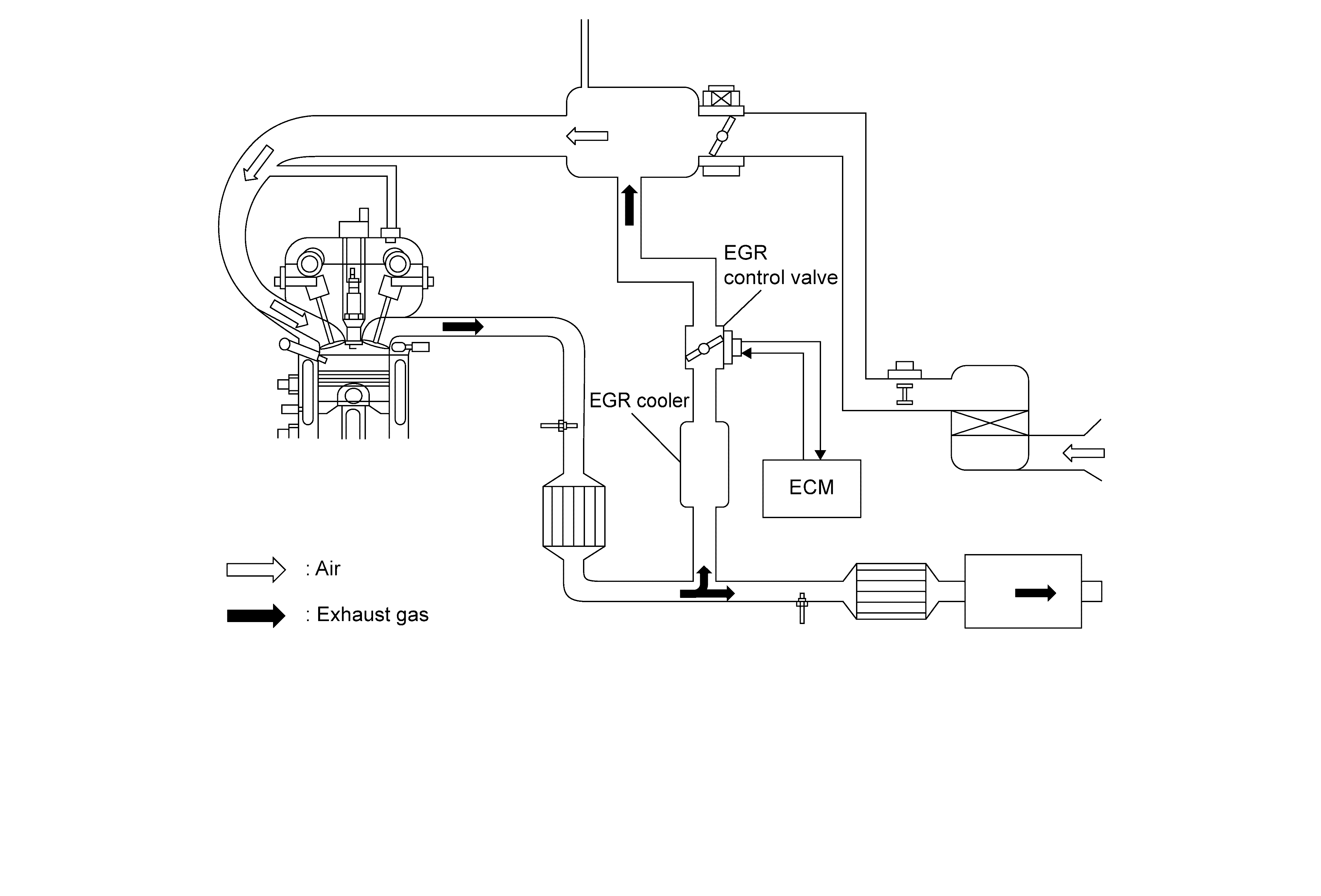 EGR control valve

EGR cooler

ECM

: Air

: Exhaust gas